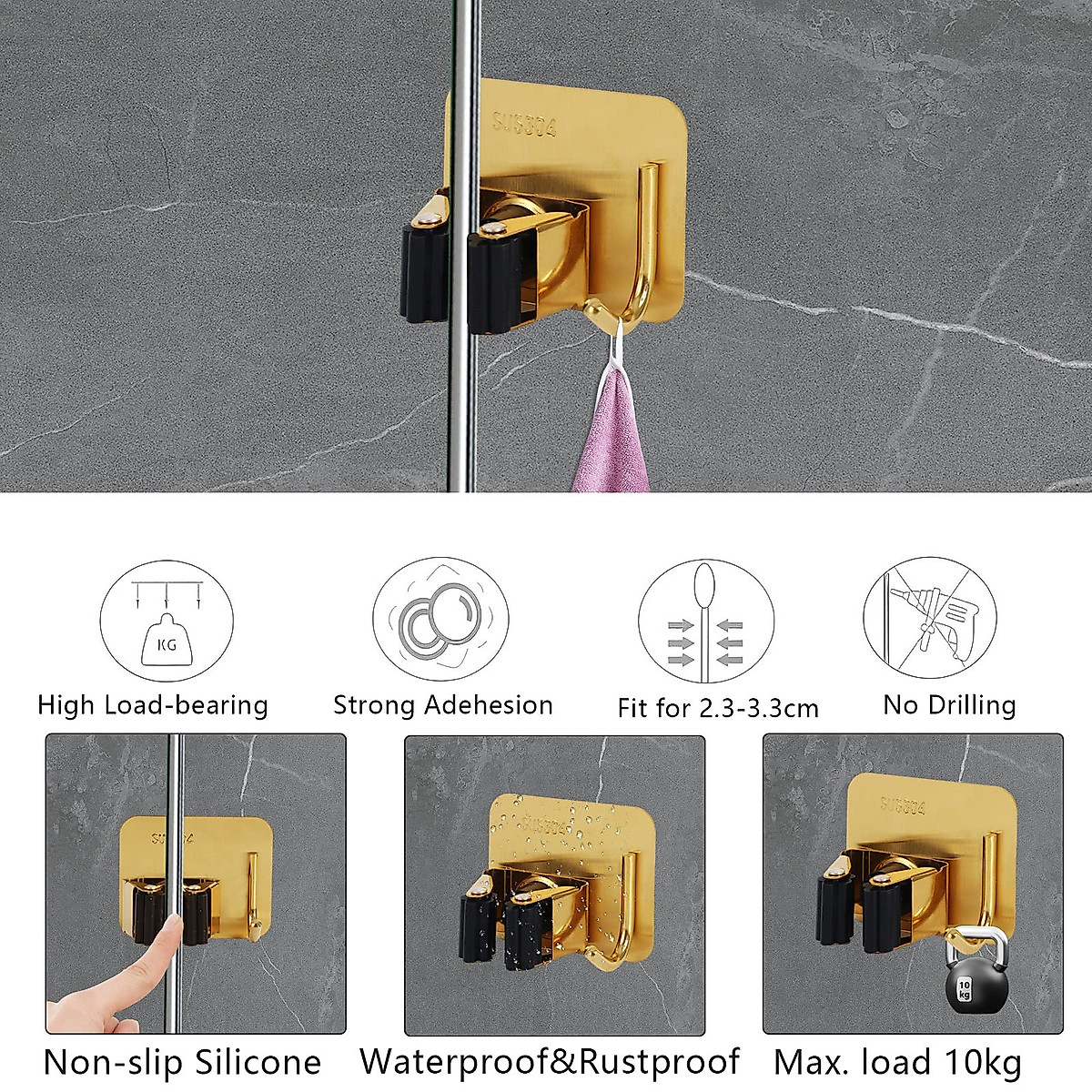 SUS304

KG

High Load-bearing

Strong Adehesion

Fit for 2.3-3.3cm

No Drilling

SUS304

SUS304

SUS304

10 kg

Non-slip Silicone

Waterproof&Rustproof

Max. load 10kg