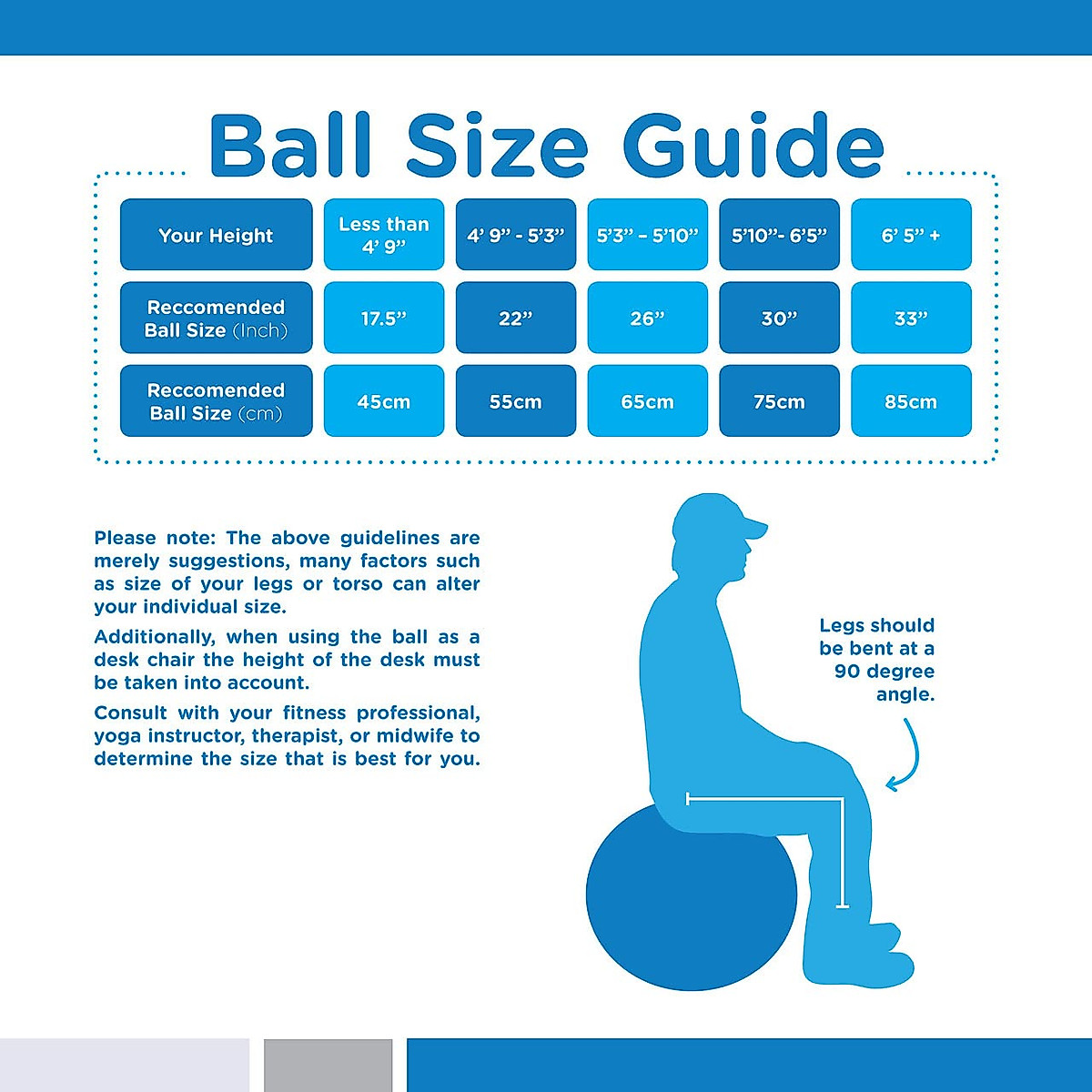 Ball Size Guide

| Your Height | Less than 4' 9" | 4' 9" - 5'3" | 5'3" – 5'10" | 5'10"- 6'5" | 6' 5" + |
|---|---|---|---|---|---|
| Reccomended Ball Size (Inch) | 17.5" | 22" | 26" | 30" | 33" |
| Reccomended Ball Size (cm) | 45cm | 55cm | 65cm | 75cm | 85cm |

Please note: The above guidelines are merely suggestions, many factors such as size of your legs or torso can alter your individual size.

Additionally, when using the ball as a desk chair the height of the desk must be taken into account.

Consult with your fitness professional, yoga instructor, therapist, or midwife to determine the size that is best for you.

Legs should be bent at a 90 degree angle.