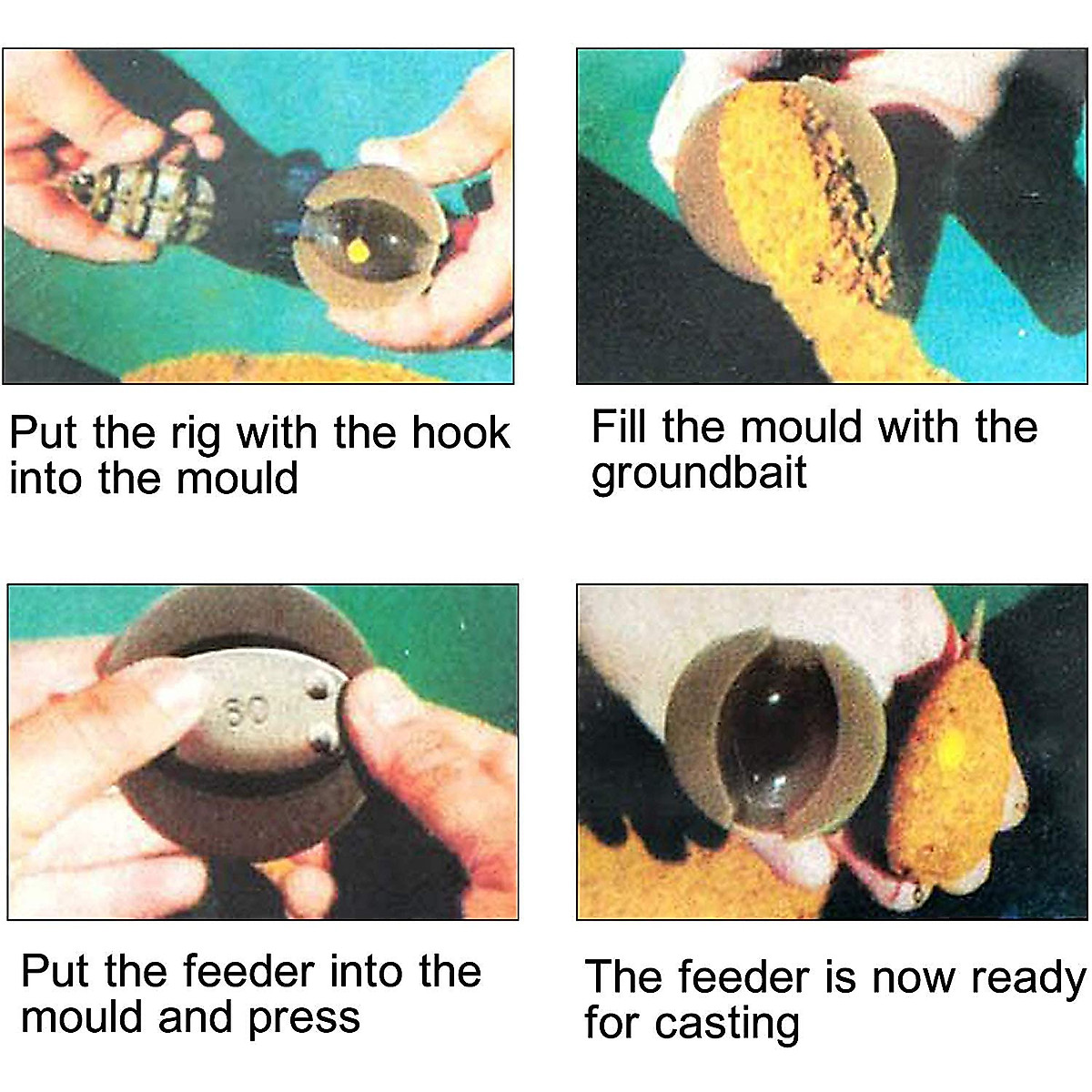 Put the rig with the hook into the mould

Fill the mould with the groundbait

60

Put the feeder into the mould and press

The feeder is now ready for casting