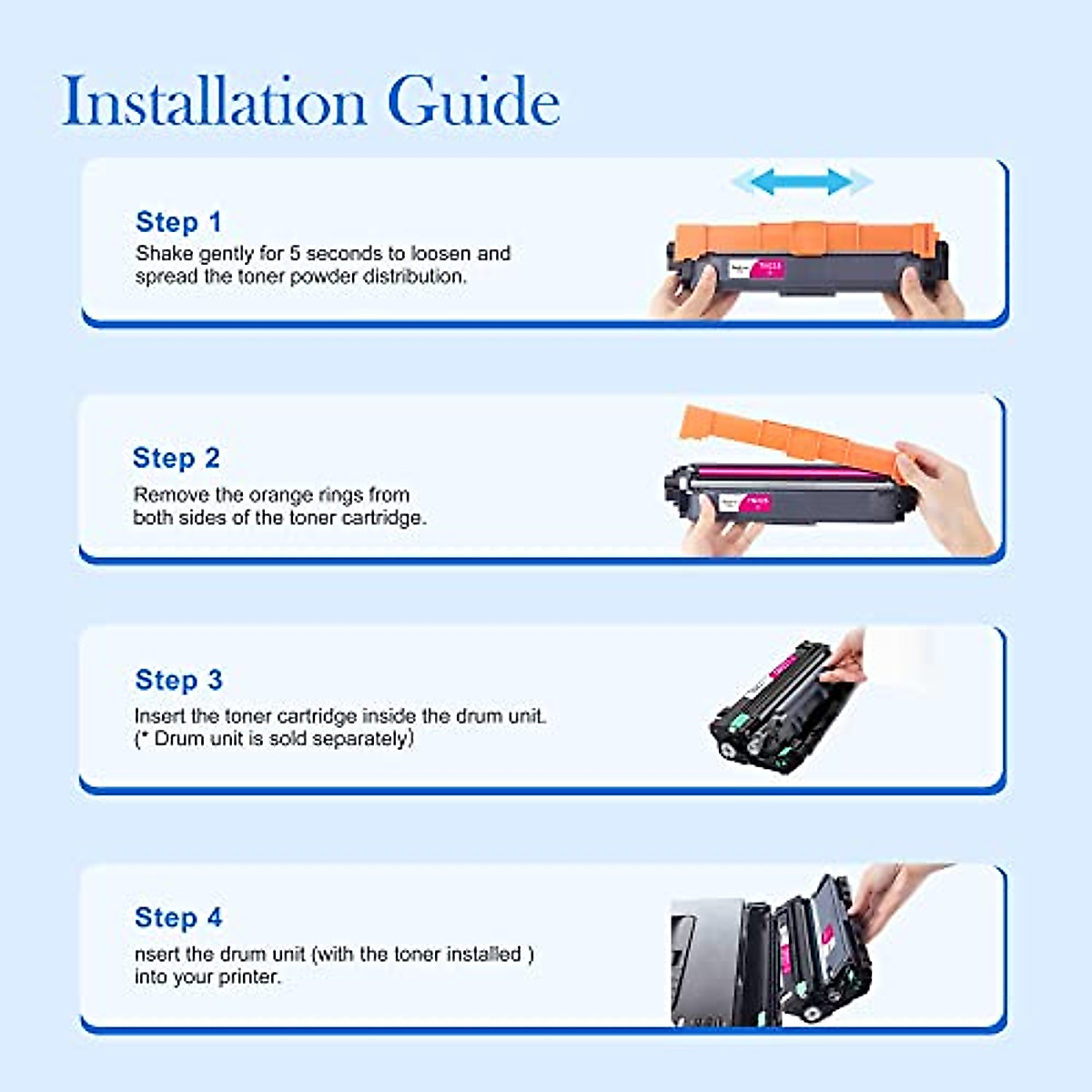 Installation Guide

Step 1
Shake gently for 5 seconds to loosen and spread the toner powder distribution.

Step 2
Remove the orange rings from both sides of the toner cartridge.

Step 3
Insert the toner cartridge inside the drum unit. (* Drum unit is sold separately)

Step 4
nsert the drum unit (with the toner installed ) into your printer.