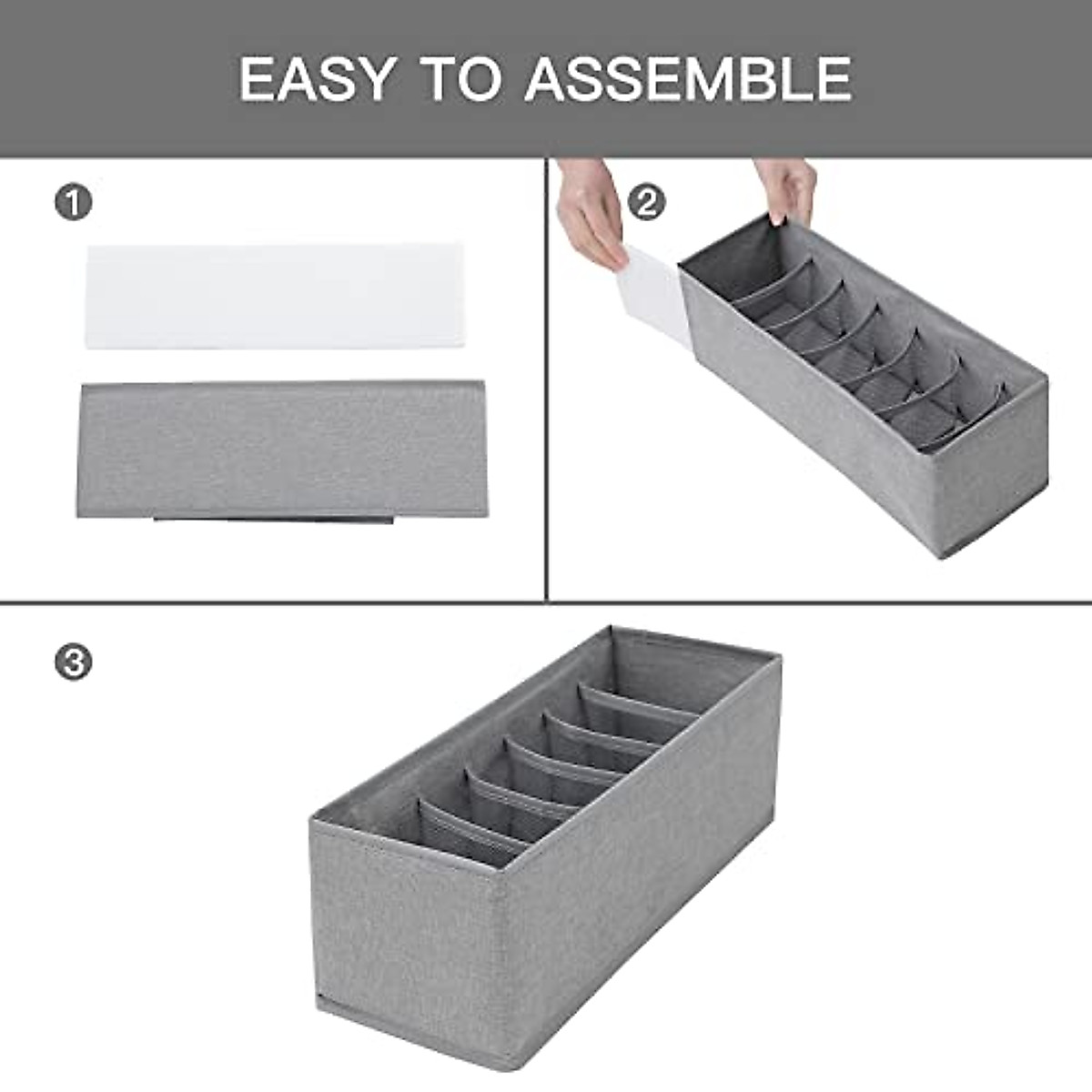 EASY TO ASSEMBLE

①

②

③