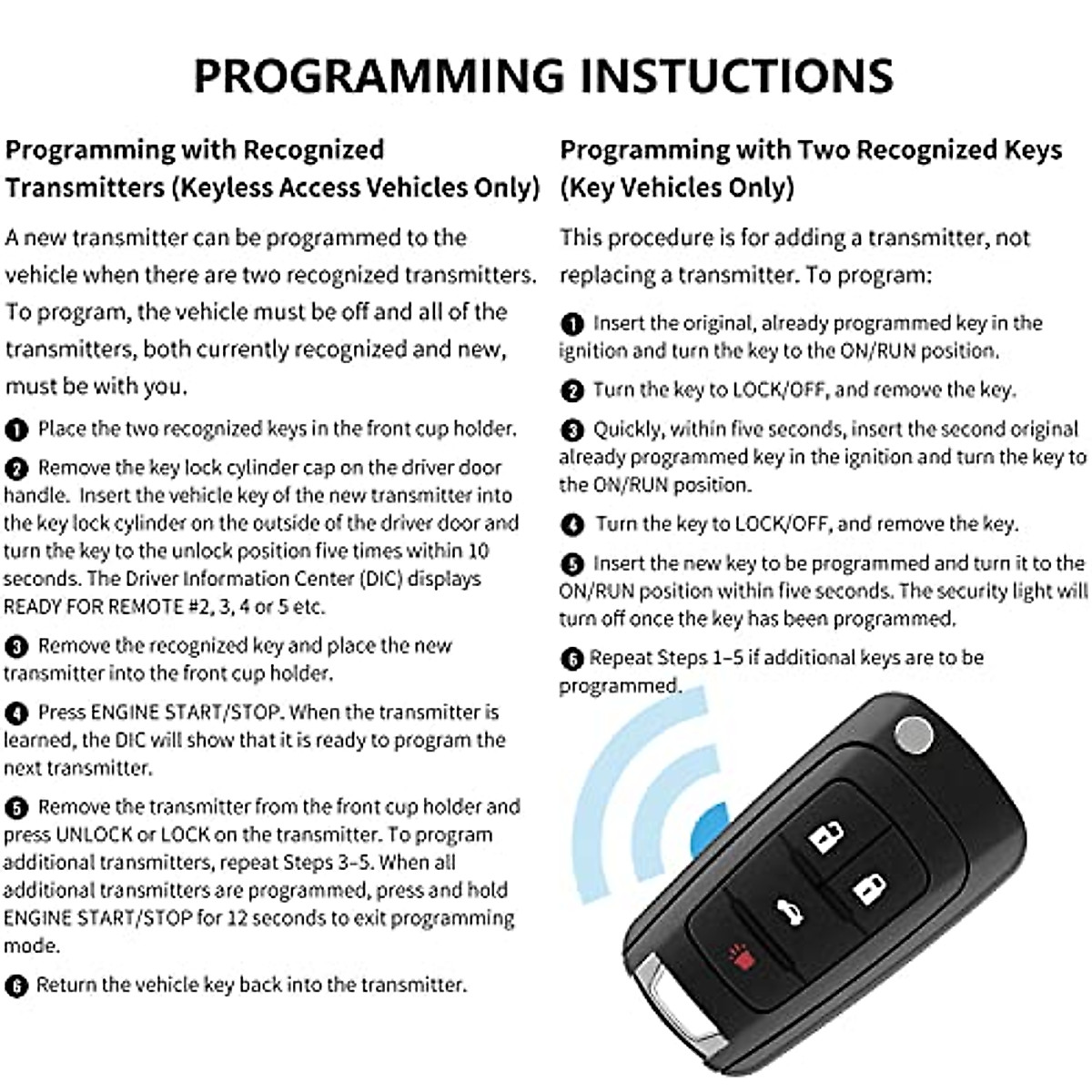 PROGRAMMING INSTUCTIONS

Programming with Recognized Transmitters (Keyless Access Vehicles Only)

A new transmitter can be programmed to the vehicle when there are two recognized transmitters. To program, the vehicle must be off and all of the transmitters, both currently recognized and new, must be with you.

❶ Place the two recognized keys in the front cup holder.

❷ Remove the key lock cylinder cap on the driver door handle. Insert the vehicle key of the new transmitter into the key lock cylinder on the outside of the driver door and turn the key to the unlock position five times within 10 seconds. The Driver Information Center (DIC) displays READY FOR REMOTE #2, 3, 4 or 5 etc.

❸ Remove the recognized key and place the new transmitter into the front cup holder.

❹ Press ENGINE START/STOP. When the transmitter is learned, the DIC will show that it is ready to program the next transmitter.

❺ Remove the transmitter from the front cup holder and press UNLOCK or LOCK on the transmitter. To program additional transmitters, repeat Steps 3–5. When all additional transmitters are programmed, press and hold ENGINE START/STOP for 12 seconds to exit programming mode.

❻ Return the vehicle key back into the transmitter.

Programming with Two Recognized Keys (Key Vehicles Only)

This procedure is for adding a transmitter, not replacing a transmitter. To program:

❶ Insert the original, already programmed key in the ignition and turn the key to the ON/RUN position.

❷ Turn the key to LOCK/OFF, and remove the key.

❸ Quickly, within five seconds, insert the second original already programmed key in the ignition and turn the key to the ON/RUN position.

❹ Turn the key to LOCK/OFF, and remove the key.

❺ Insert the new key to be programmed and turn it to the ON/RUN position within five seconds. The security light will turn off once the key has been programmed.

❻ Repeat Steps 1–5 if additional keys are to be programmed.