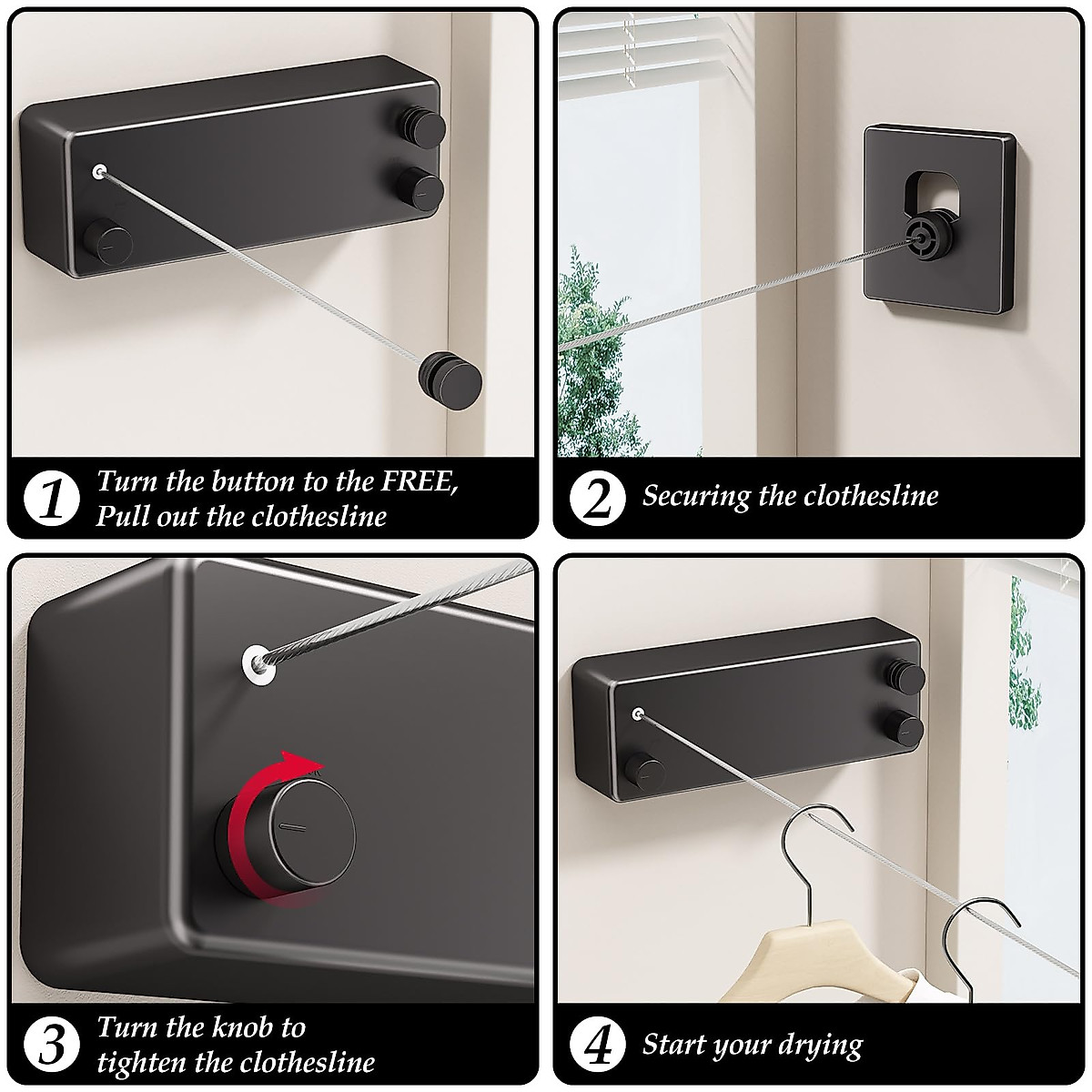 1 Turn the button to the FREE, Pull out the clothesline

2 Securing the clothesline

3 Turn the knob to tighten the clothesline

4 Start your drying