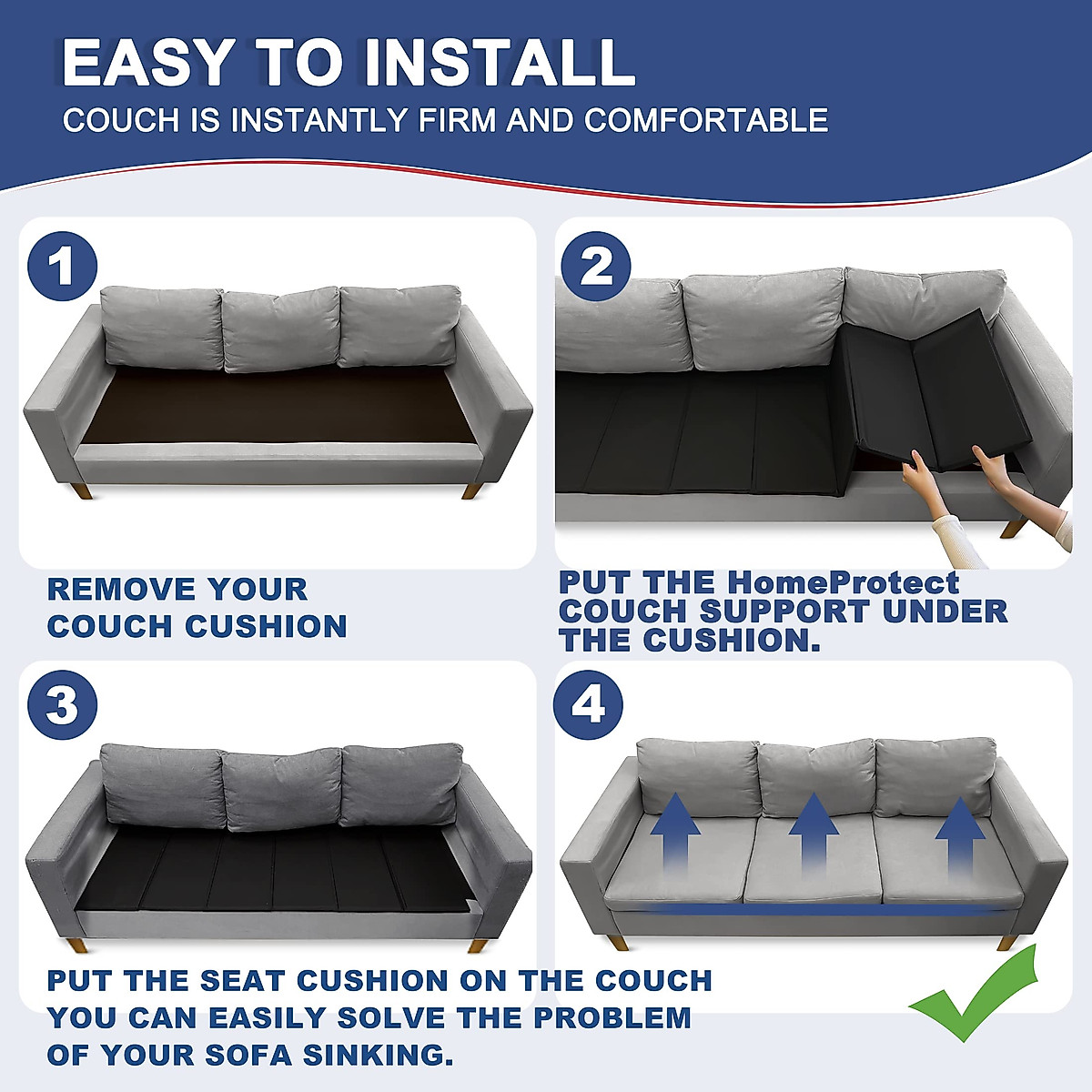 EASY TO INSTALL
COUCH IS INSTANTLY FIRM AND COMFORTABLE

1

REMOVE YOUR COUCH CUSHION

2

PUT THE HomeProtect COUCH SUPPORT UNDER THE CUSHION.

3

4

PUT THE SEAT CUSHION ON THE COUCH YOU CAN EASILY SOLVE THE PROBLEM OF YOUR SOFA SINKING.