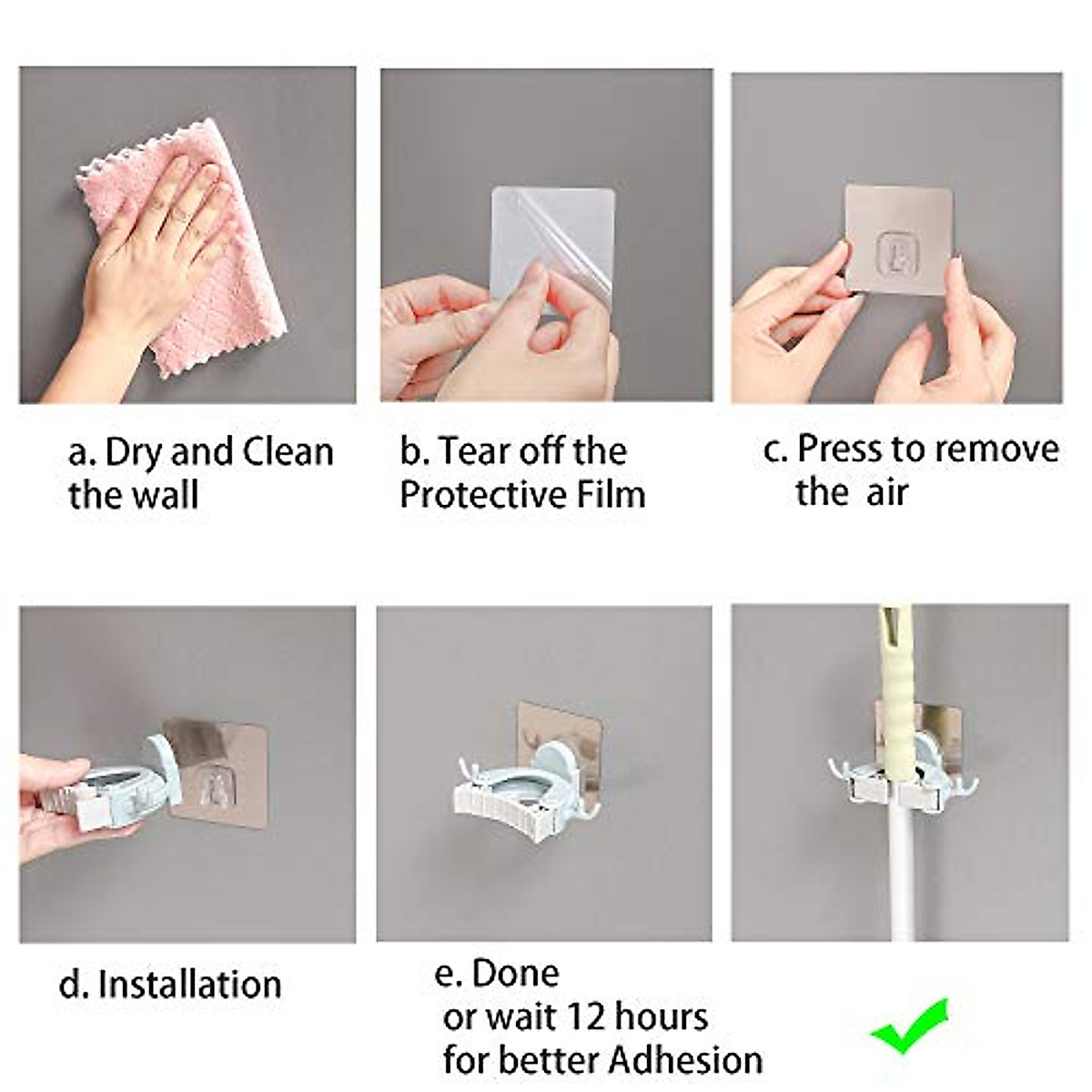 a. Dry and Clean the wall

b. Tear off the Protective Film

c. Press to remove the air

d. Installation

e. Done or wait 12 hours for better Adhesion