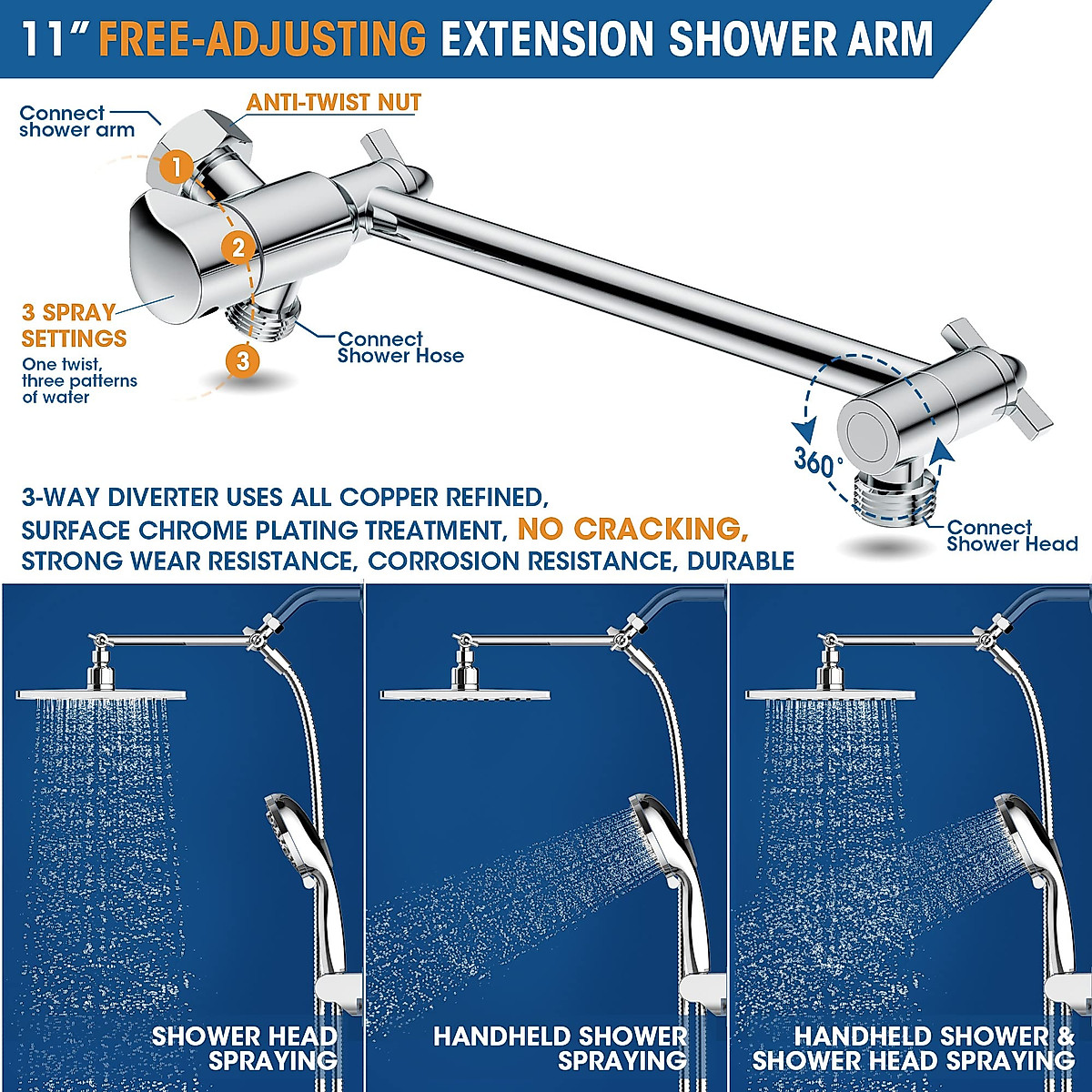 11" FREE-ADJUSTING EXTENSION SHOWER ARM

Connect shower arm

ANTI-TWIST NUT

1

2

3

3 SPRAY SETTINGS

One twist, three patterns of water

Connect Shower Hose

360°

Connect Shower Head

3-WAY DIVERTER USES ALL COPPER REFINED, SURFACE CHROME PLATING TREATMENT, NO CRACKING, STRONG WEAR RESISTANCE, CORROSION RESISTANCE, DURABLE

SHOWER HEAD SPRAYING

HANDHELD SHOWER SPRAYING

HANDHELD SHOWER & SHOWER HEAD SPRAYING