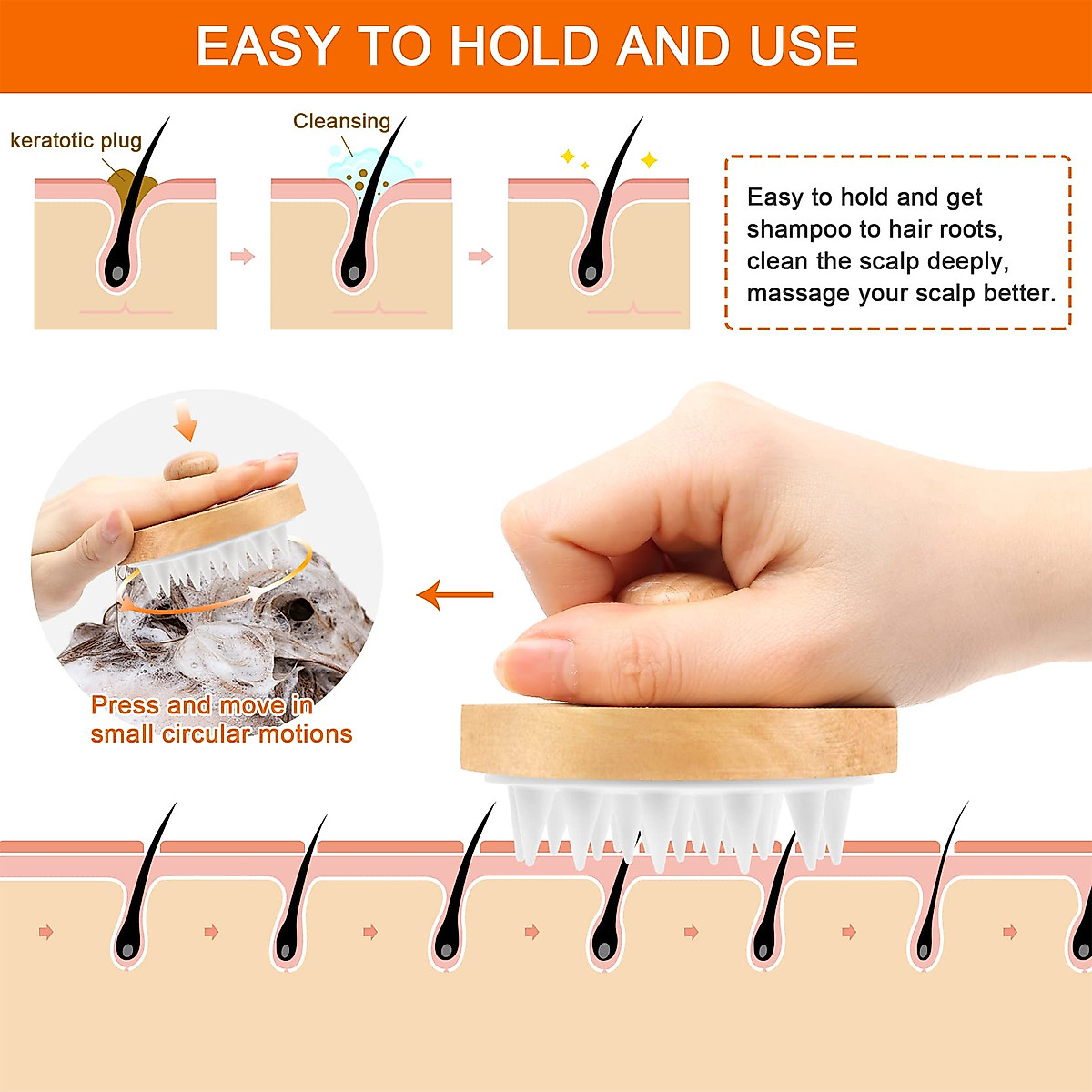 EASY TO HOLD AND USE

keratotic plug

Cleansing

Easy to hold and get shampoo to hair roots, clean the scalp deeply, massage your scalp better.

Press and move in small circular motions