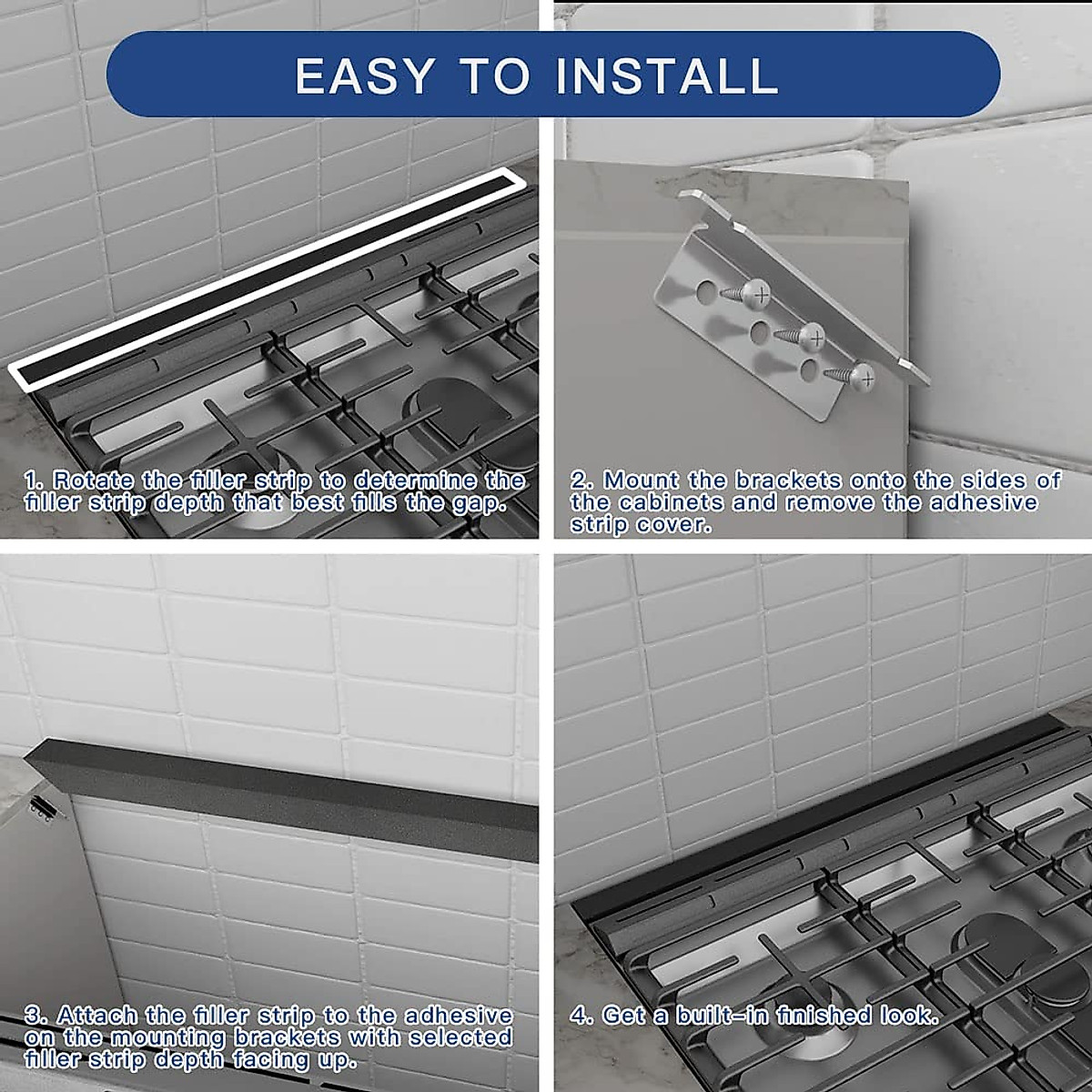 EASY TO INSTALL

1. Rotate the filler strip to determine the filler strip depth that best fills the gap.

2. Mount the brackets onto the sides of the cabinets and remove the adhesive strip cover.

3. Attach the filler strip to the adhesive on the mounting brackets with selected filler strip depth facing up.

4. Get a built-in finished look.