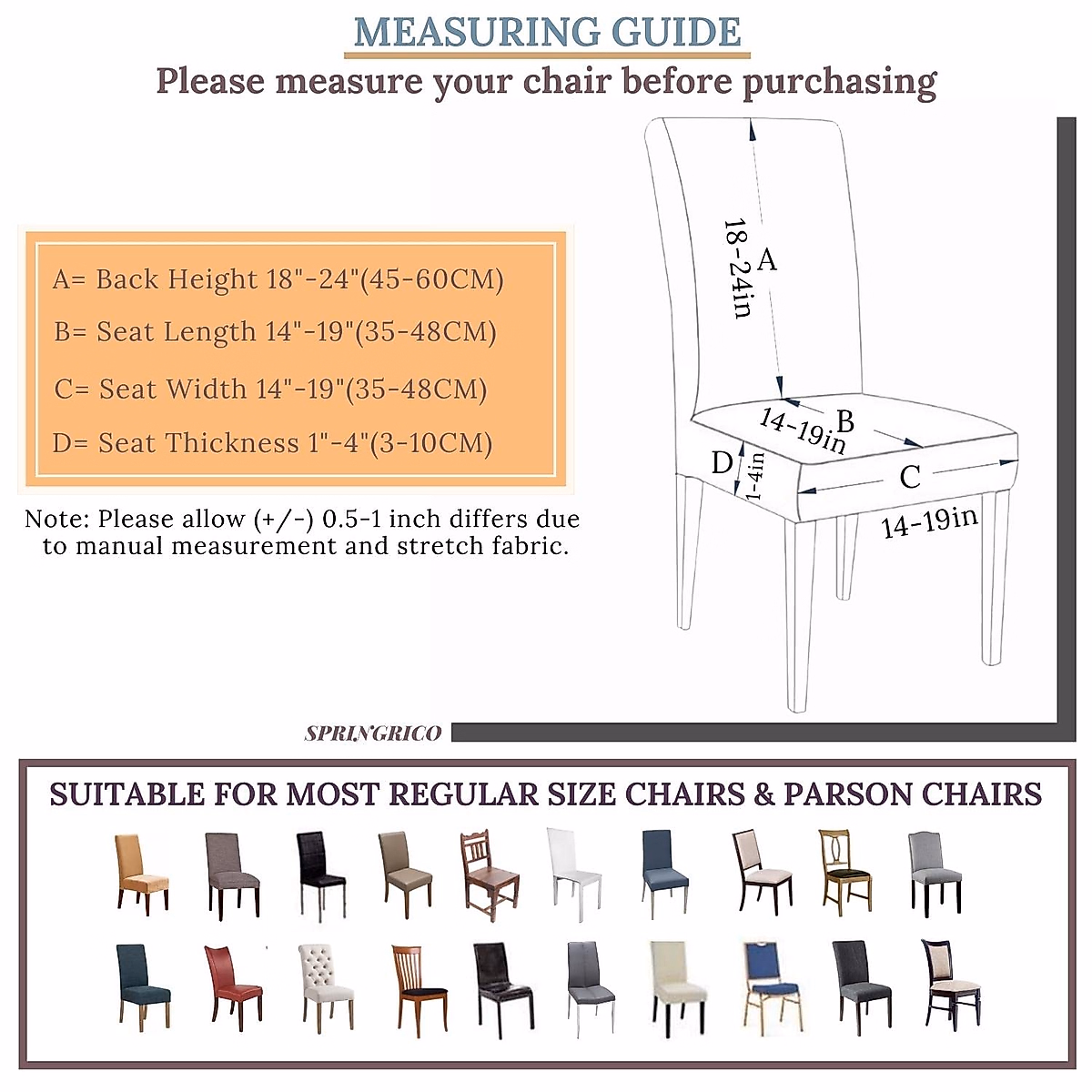 MEASURING GUIDE

Please measure your chair before purchasing

A= Back Height 18"-24"(45-60CM)

B= Seat Length 14"-19"(35-48CM)

C= Seat Width 14"-19"(35-48CM)

D= Seat Thickness 1"-4"(3-10CM)

Note: Please allow (+/-) 0.5-1 inch differs due to manual measurement and stretch fabric.

A
18-24in
B
14-19in
D
1-4in
C
14-19in

SPRINGRICO

SUITABLE FOR MOST REGULAR SIZE CHAIRS & PARSON CHAIRS