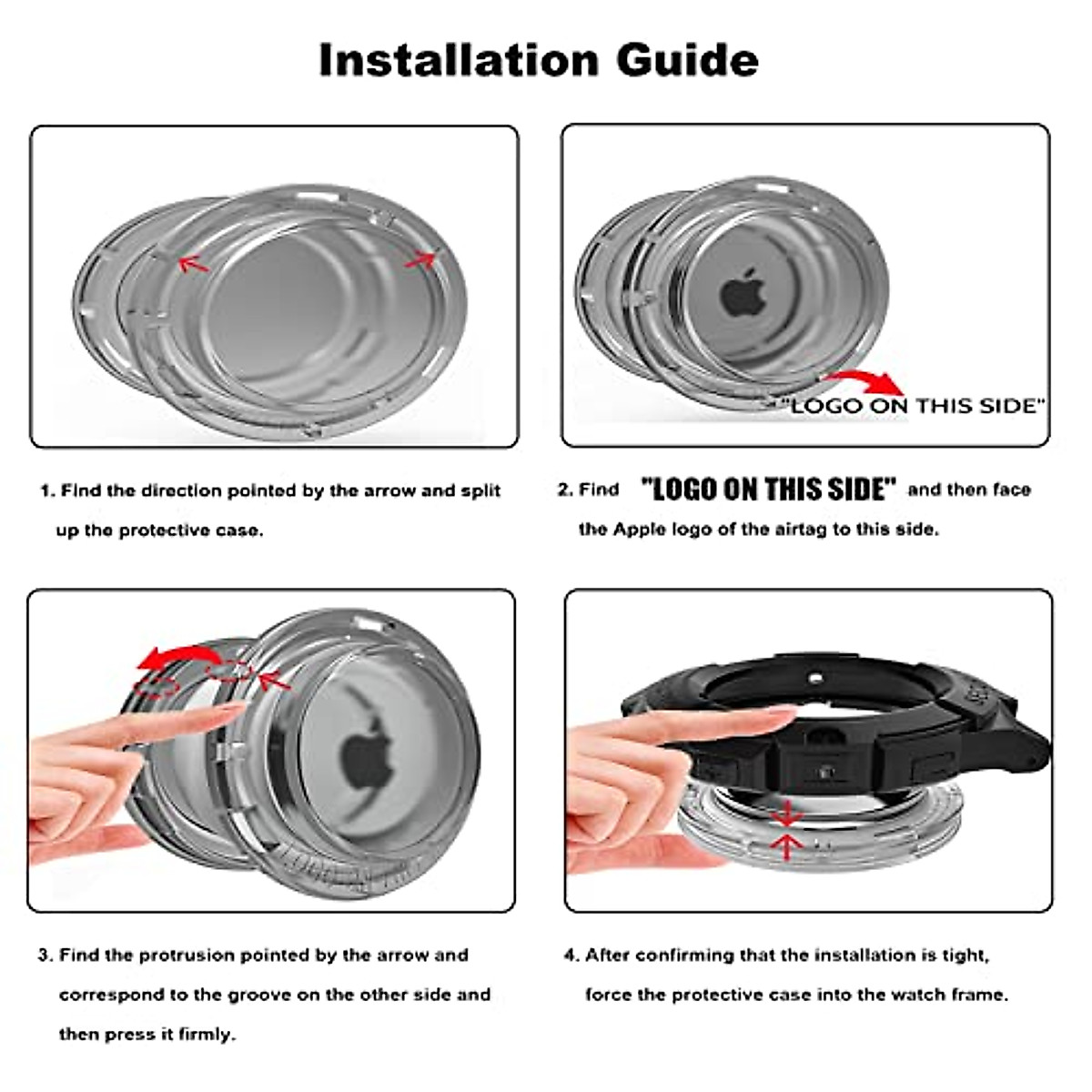 Installation Guide

"LOGO ON THIS SIDE"

1. Find the direction pointed by the arrow and split up the protective case.

2. Find "LOGO ON THIS SIDE" and then face the Apple logo of the airtag to this side.

3. Find the protrusion pointed by the arrow and correspond to the groove on the other side and then press it firmly.

4. After confirming that the installation is tight, force the protective case into the watch frame.