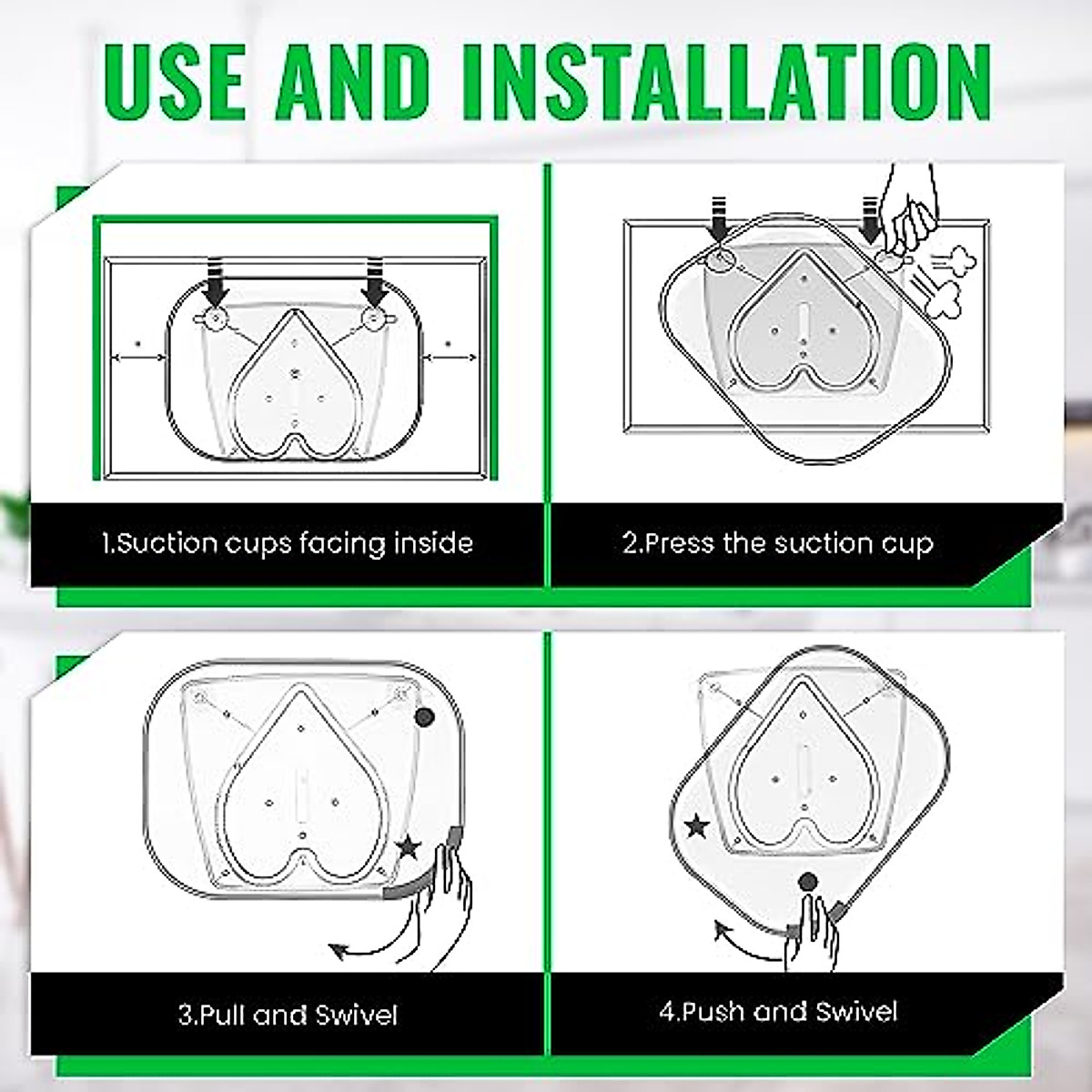 USE AND INSTALLATION

1.Suction cups facing inside

2.Press the suction cup

3.Pull and Swivel

4.Push and Swivel