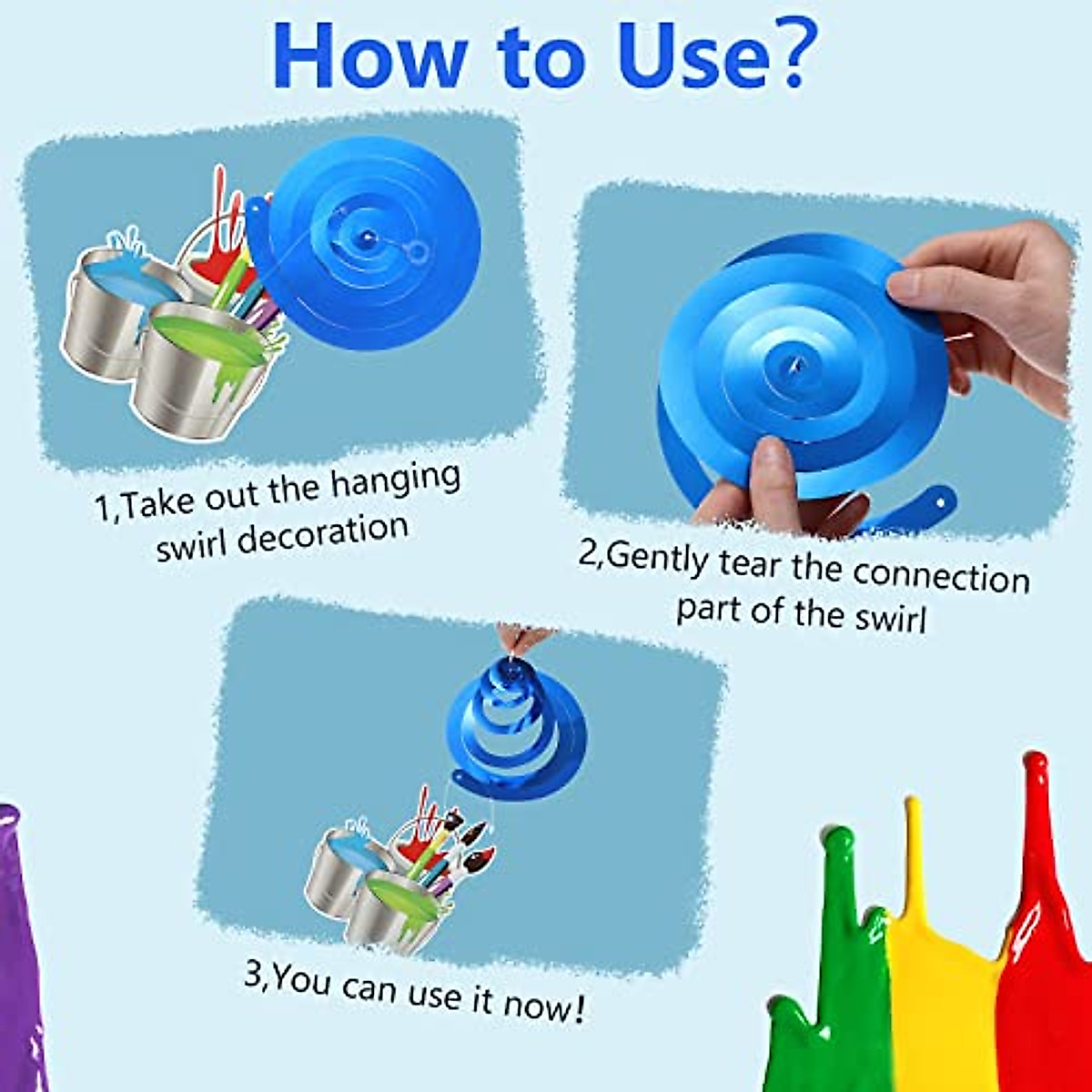 How to Use?

1,Take out the hanging swirl decoration

2,Gently tear the connection part of the swirl

3,You can use it now!