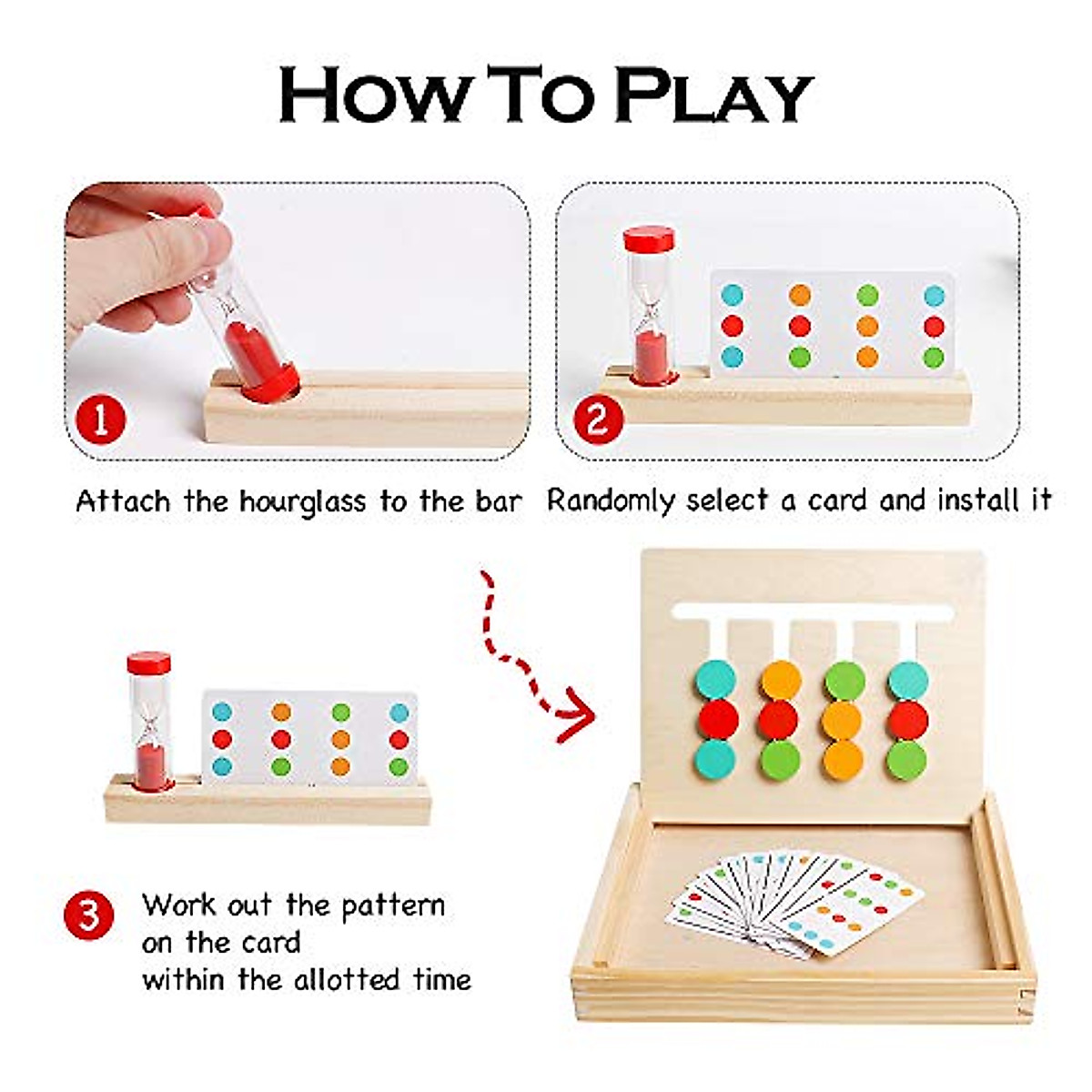 HOW TO PLAY

1

Attach the hourglass to the bar

2

Randomly select a card and install it

3

Work out the pattern on the card within the allotted time