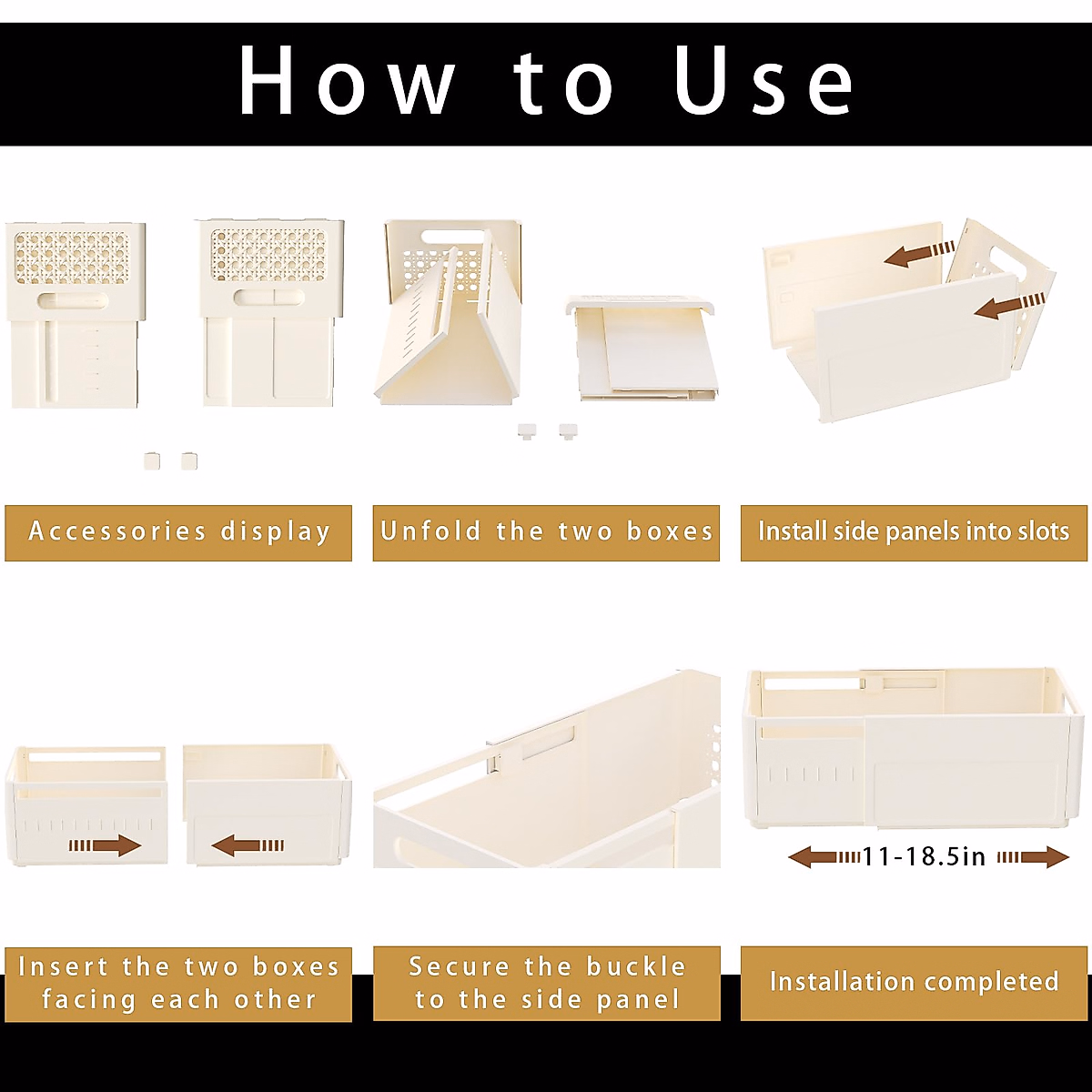 How to Use

Accessories display

Unfold the two boxes

Install side panels into slots

11-18.5in

Insert the two boxes facing each other

Secure the buckle to the side panel

Installation completed