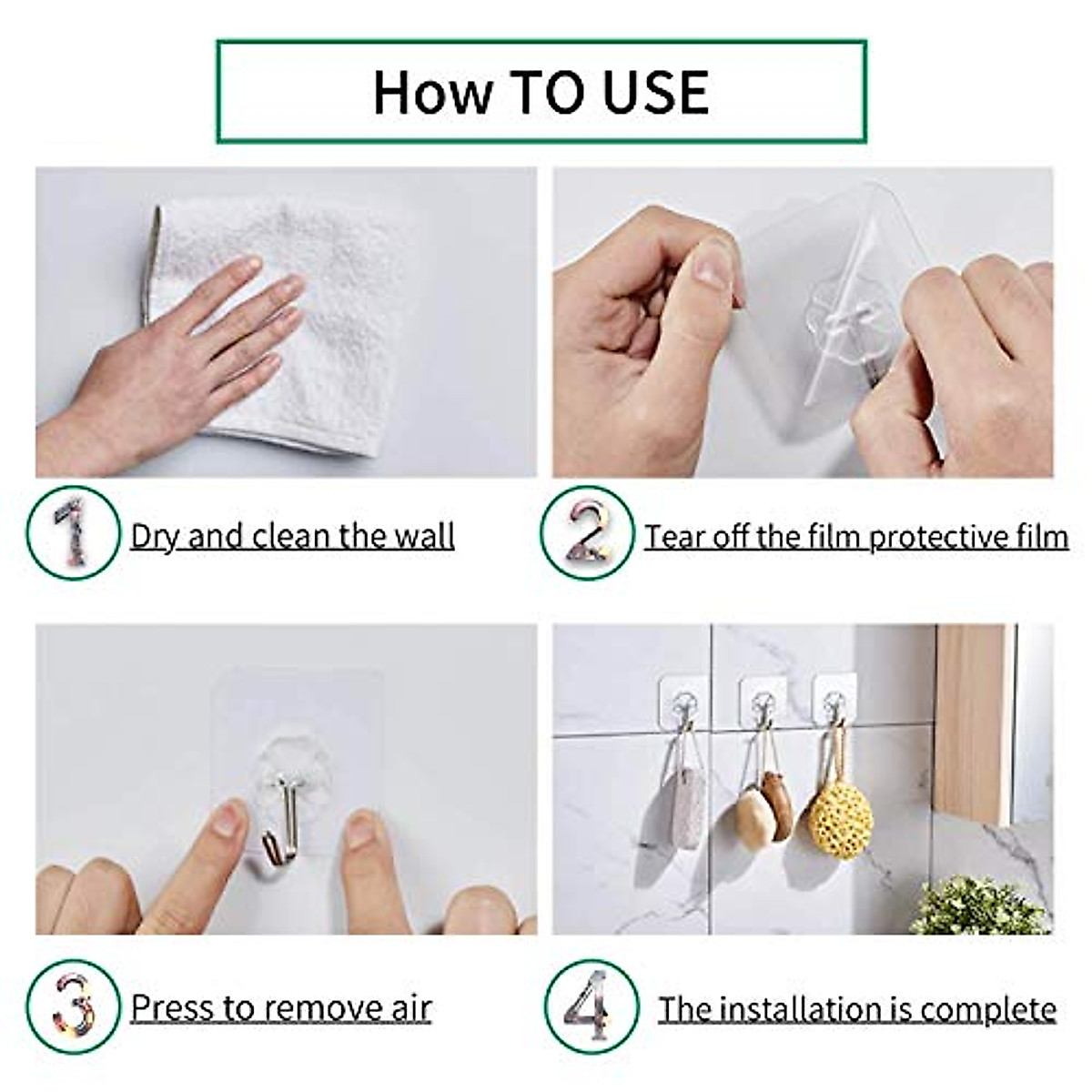 How TO USE

1 Dry and clean the wall

2 Tear off the film protective film

3 Press to remove air

4 The installation is complete