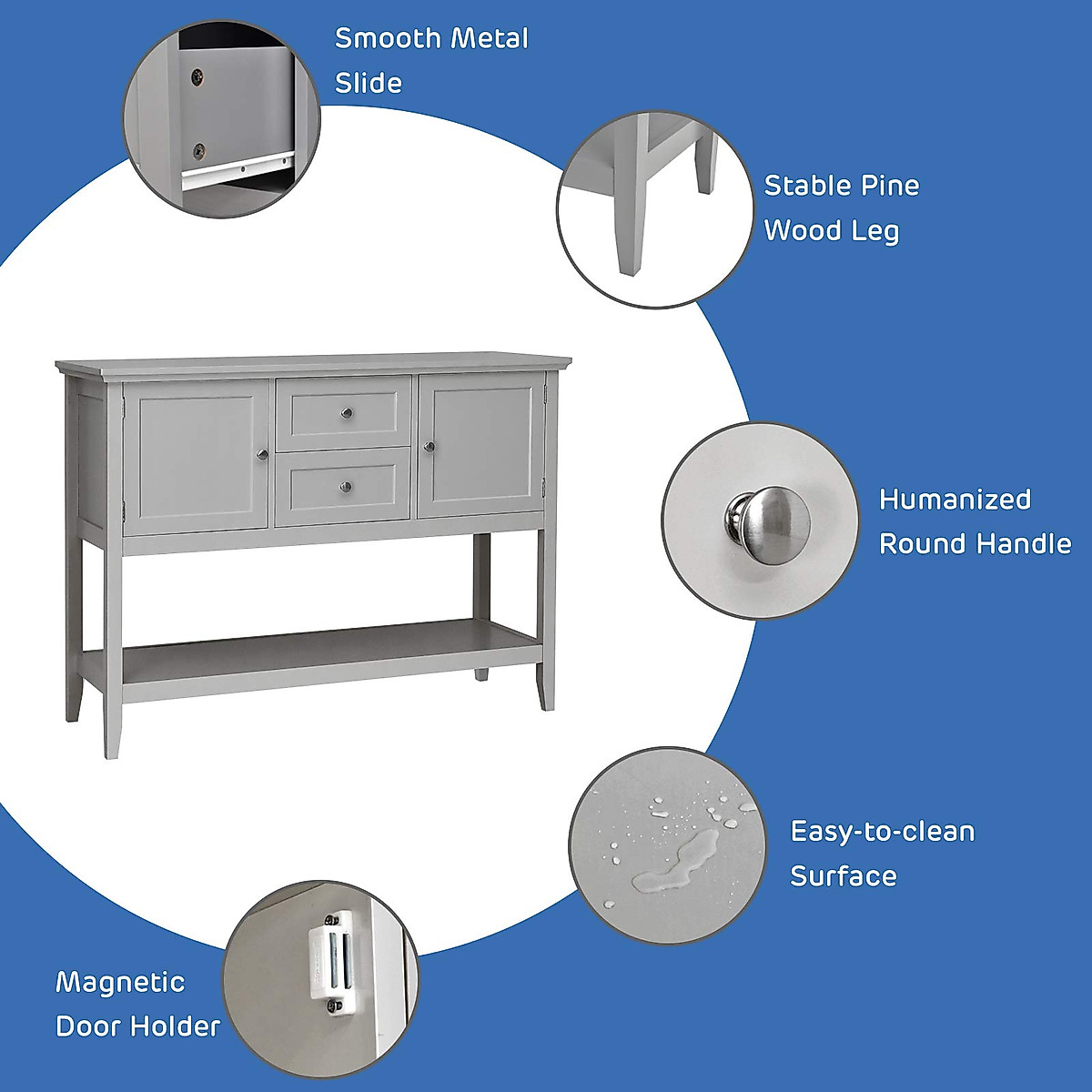 Smooth Metal Slide

Stable Pine Wood Leg

Humanized Round Handle

Easy-to-clean Surface

Magnetic Door Holder