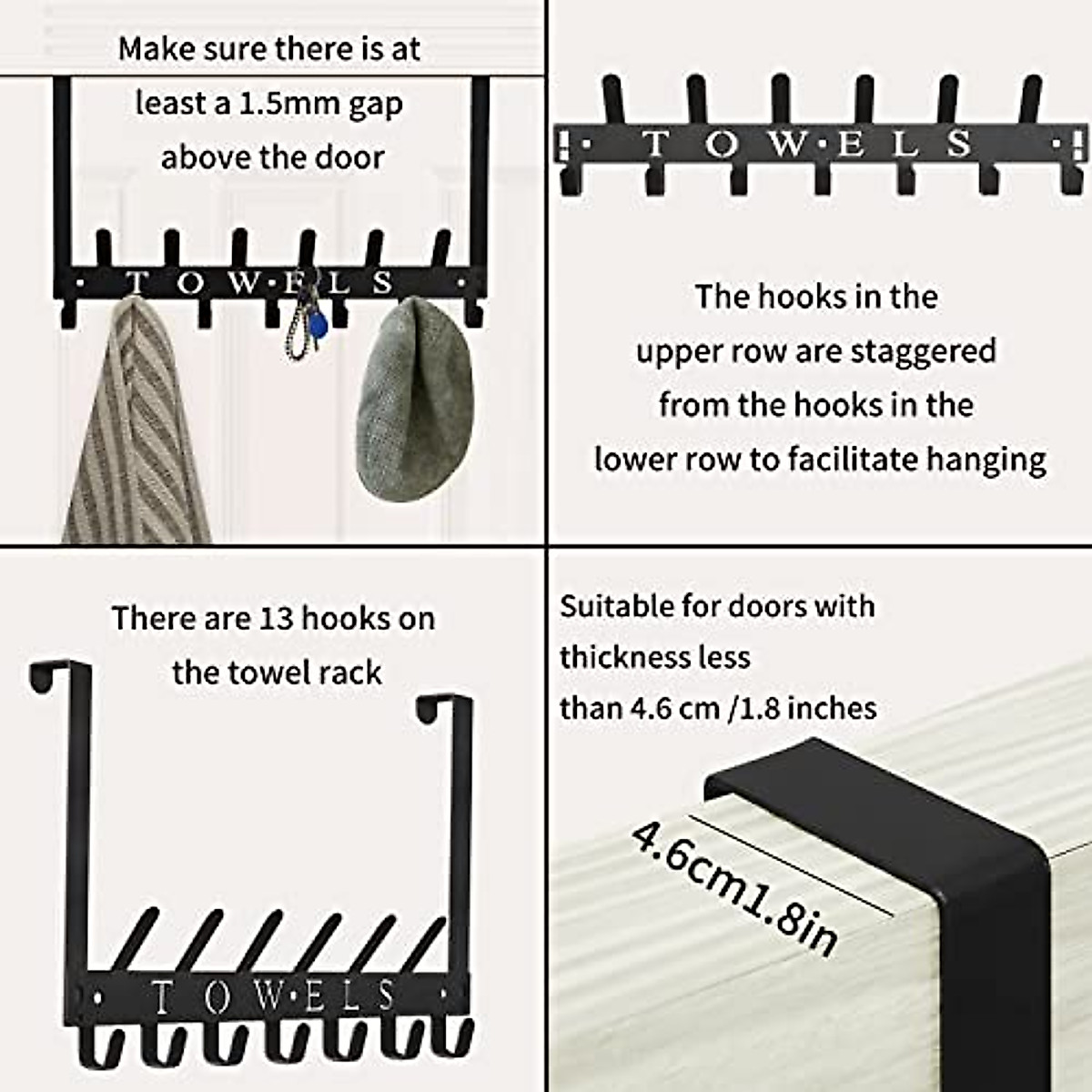 Make sure there is at least a 1.5mm gap above the door

TOWELS

TOWELS

The hooks in the upper row are staggered from the hooks in the lower row to facilitate hanging

There are 13 hooks on the towel rack

TOWELS

Suitable for doors with thickness less than 4.6 cm /1.8 inches

4.6cm1.8in