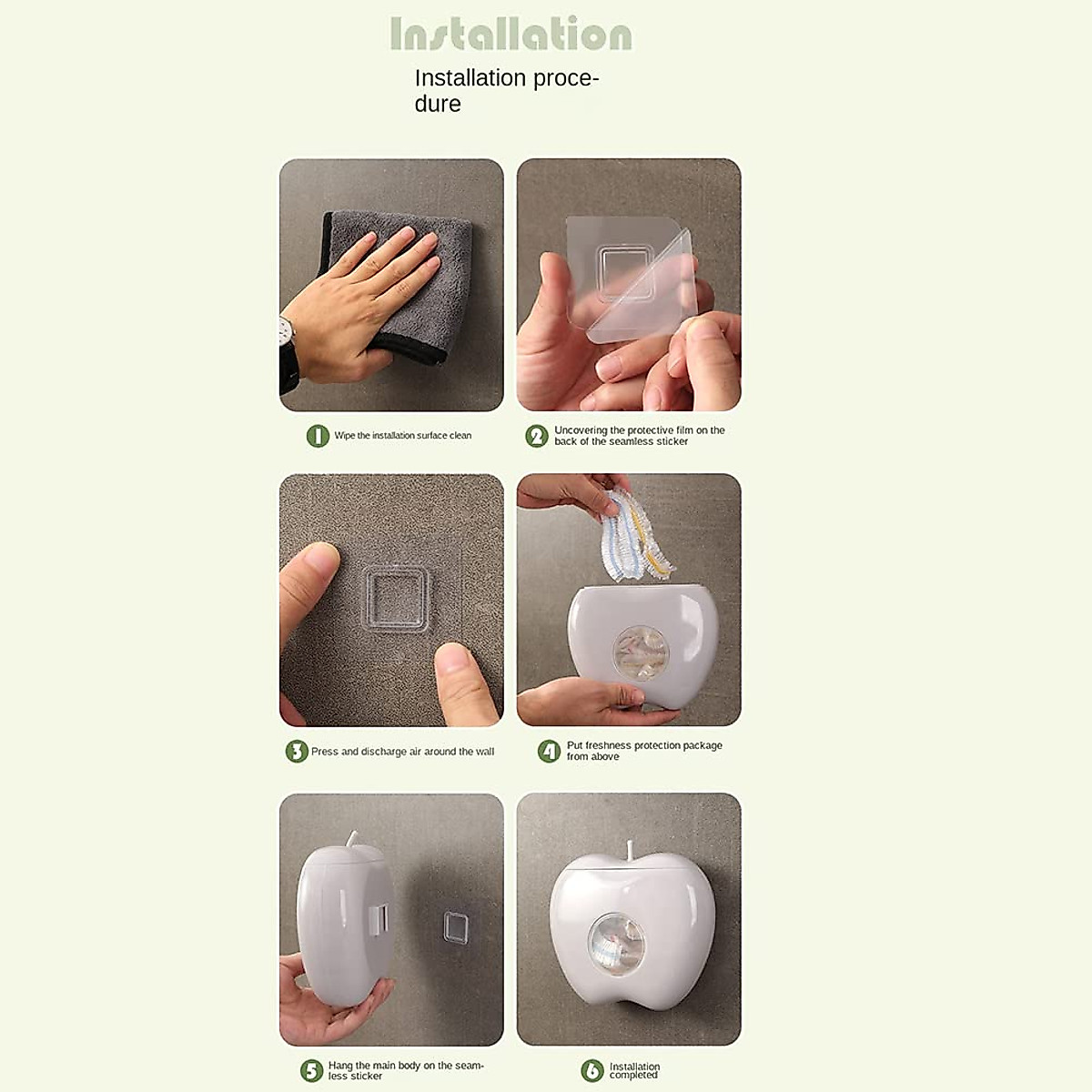 Installation

Installation procedure

1 Wipe the installation surface clean

2 Uncovering the protective film on the back of the seamless sticker

3 Press and discharge air around the wall

4 Put freshness protection package from above

5 Hang the main body on the seamless sticker

6 Installation completed