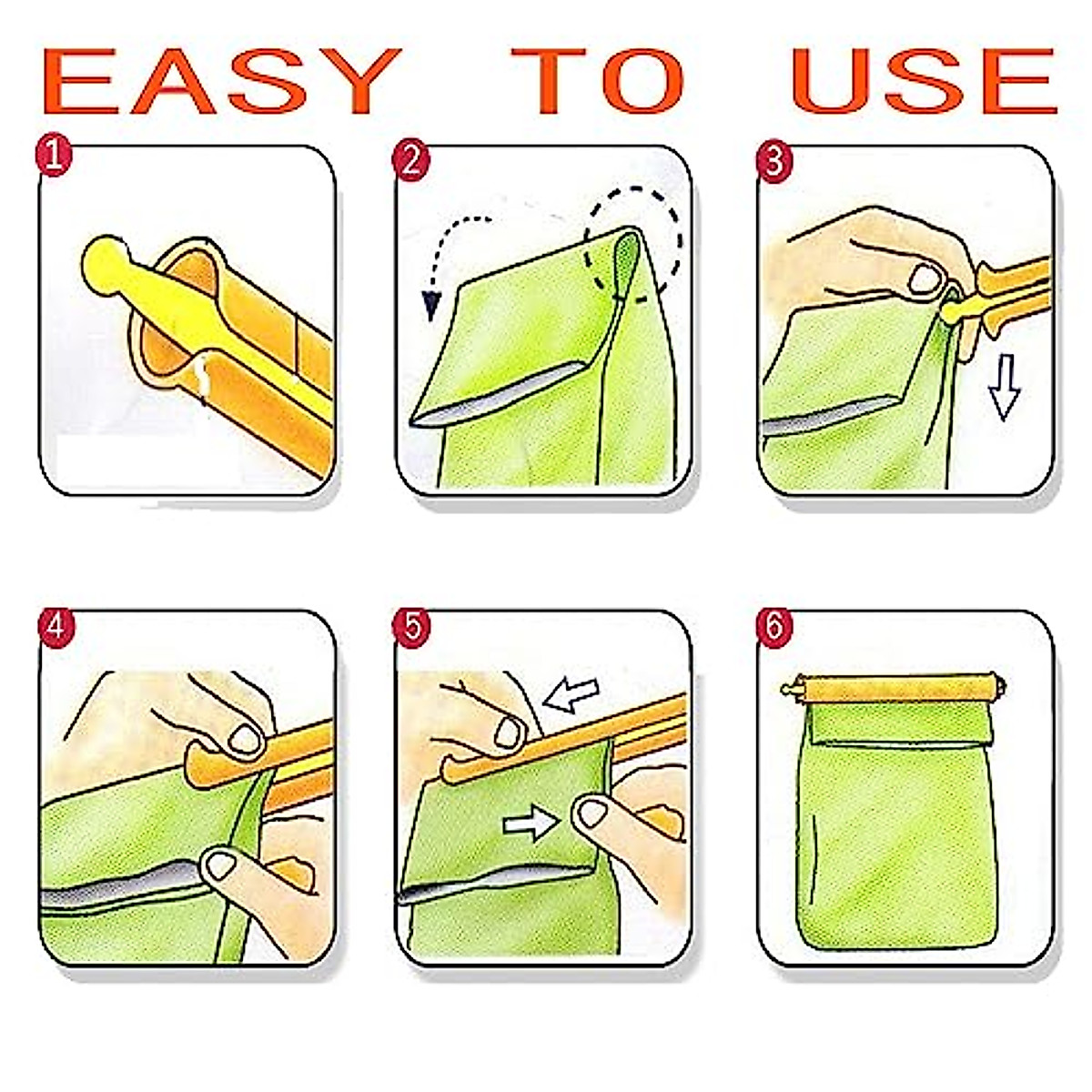 EASY TO USE

1

2

3

4

5

6