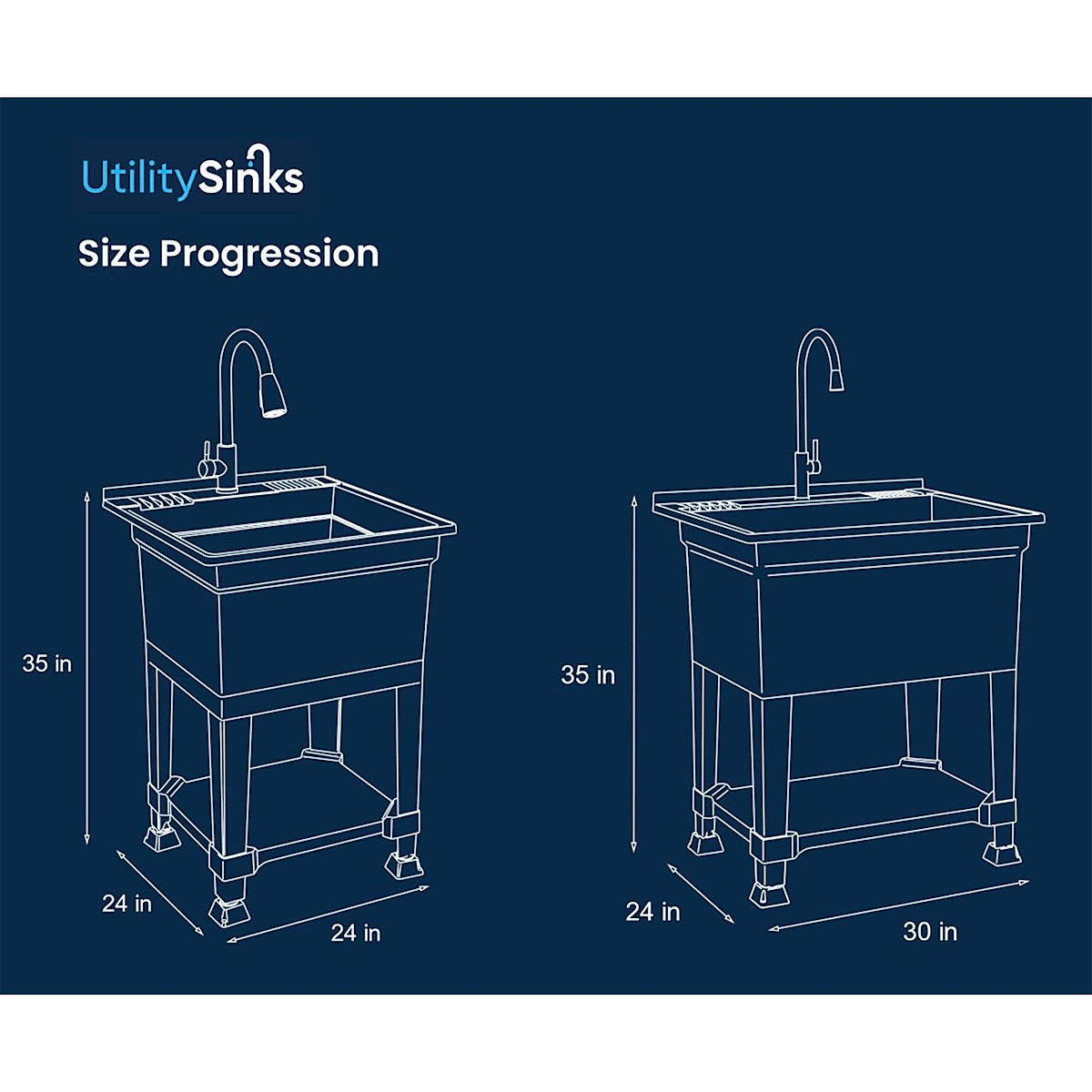 UtilitySinks

Size Progression

35 in

24 in

24 in

35 in

24 in

30 in