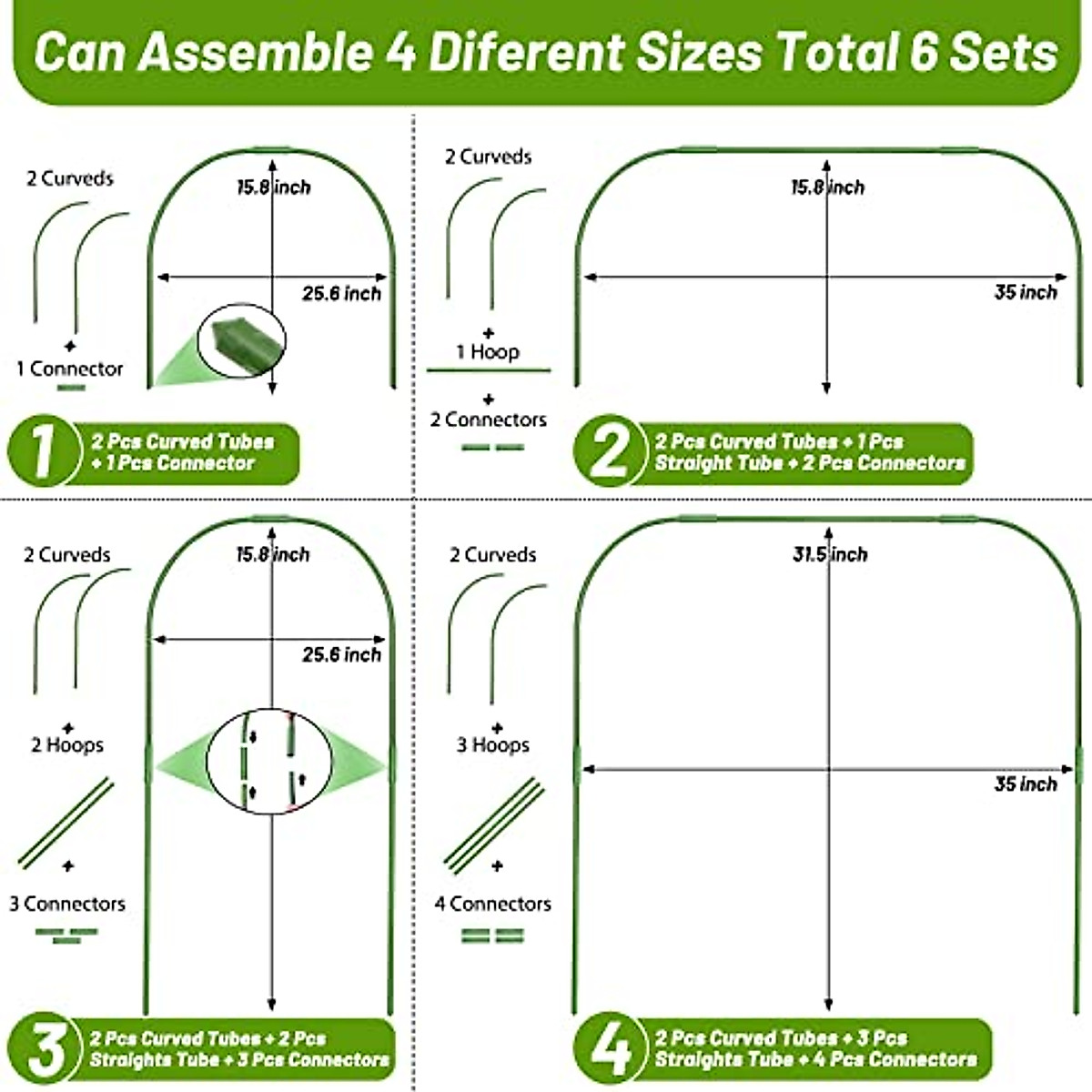 Can Assemble 4 Diferent Sizes Total 6 Sets

2 Curveds

+

1 Connector

15.8 inch

25.6 inch

1 2 Pcs Curved Tubes + 1 Pcs Connector

2 Curveds

+

1 Hoop

+

2 Connectors

15.8 inch

35 inch

2 2 Pcs Curved Tubes + 1 Pcs Straight Tube + 2 Pcs Connectors

2 Curveds

+

2 Hoops

+

3 Connectors

15.8 inch

25.6 inch

3 2 Pcs Curved Tubes + 2 Pcs Straights Tube + 3 Pcs Connectors

2 Curveds

+

3 Hoops

+

4 Connectors

31.5 inch

35 inch

4 2 Pcs Curved Tubes + 3 Pcs Straights Tube + 4 Pcs Connectors