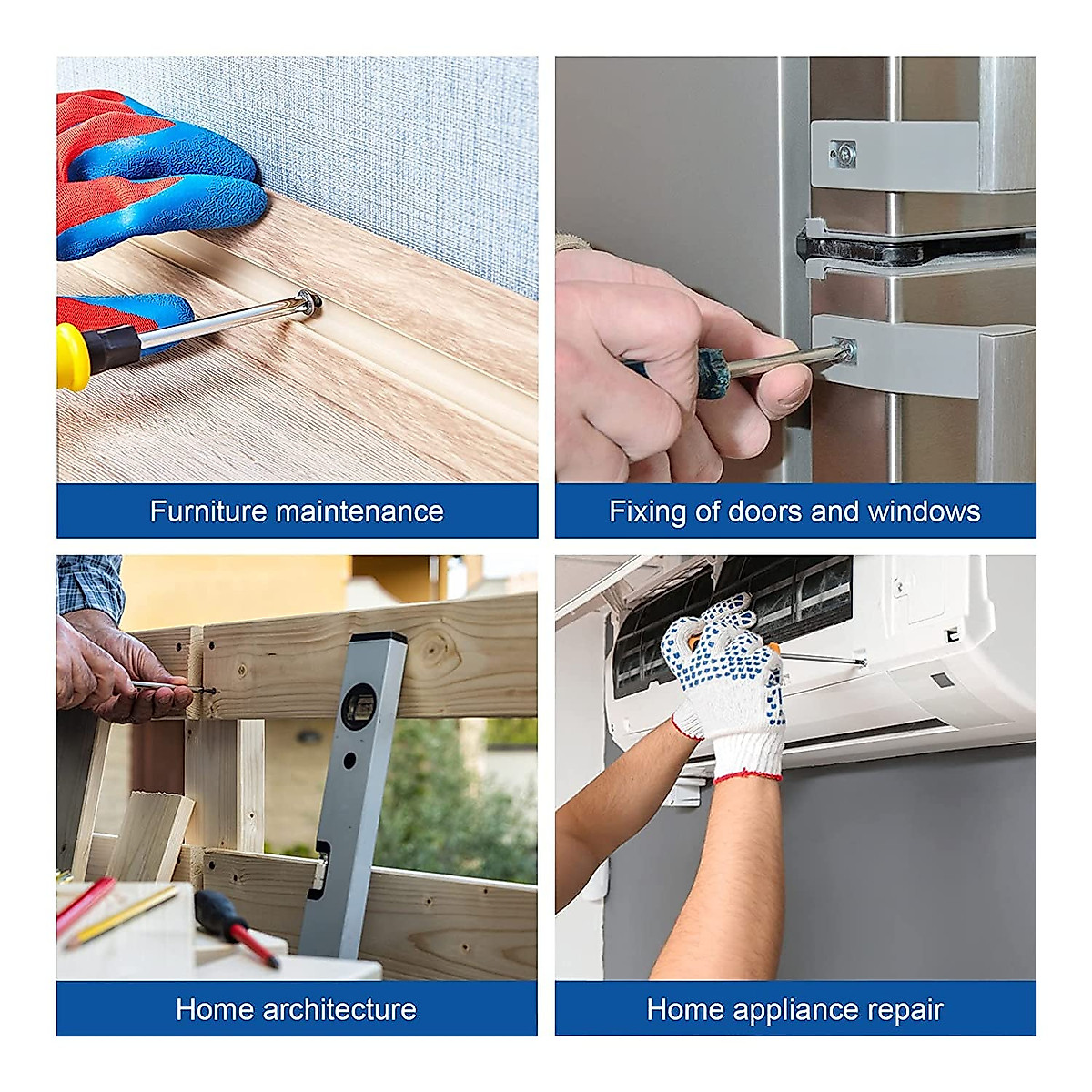 Furniture maintenance

Fixing of doors and windows

Home architecture

Home appliance repair