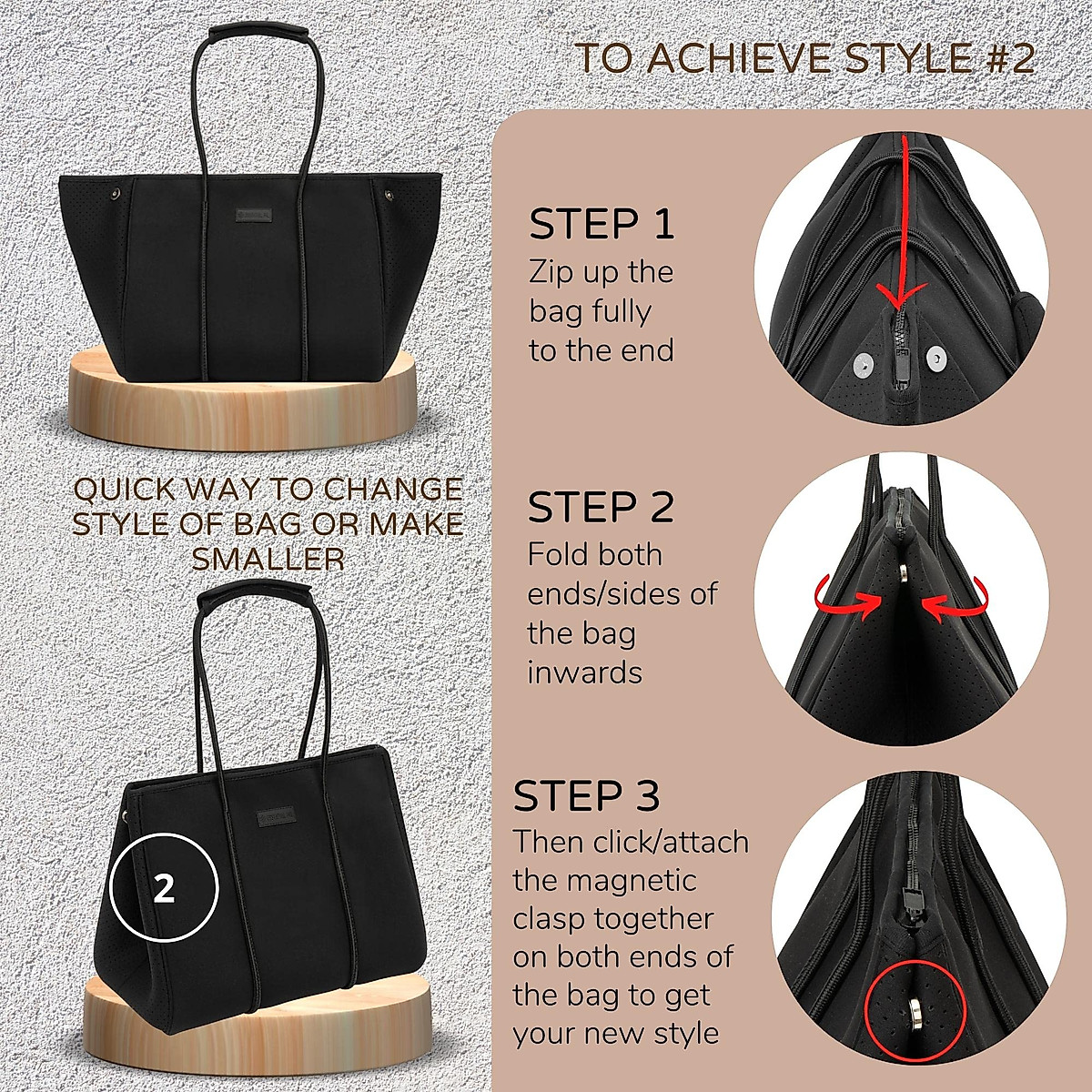 TO ACHIEVE STYLE #2

QUICK WAY TO CHANGE STYLE OF BAG OR MAKE SMALLER

2

STEP 1
Zip up the bag fully to the end

STEP 2
Fold both ends/sides of the bag inwards

STEP 3
Then click/attach the magnetic clasp together on both ends of the bag to get your new style