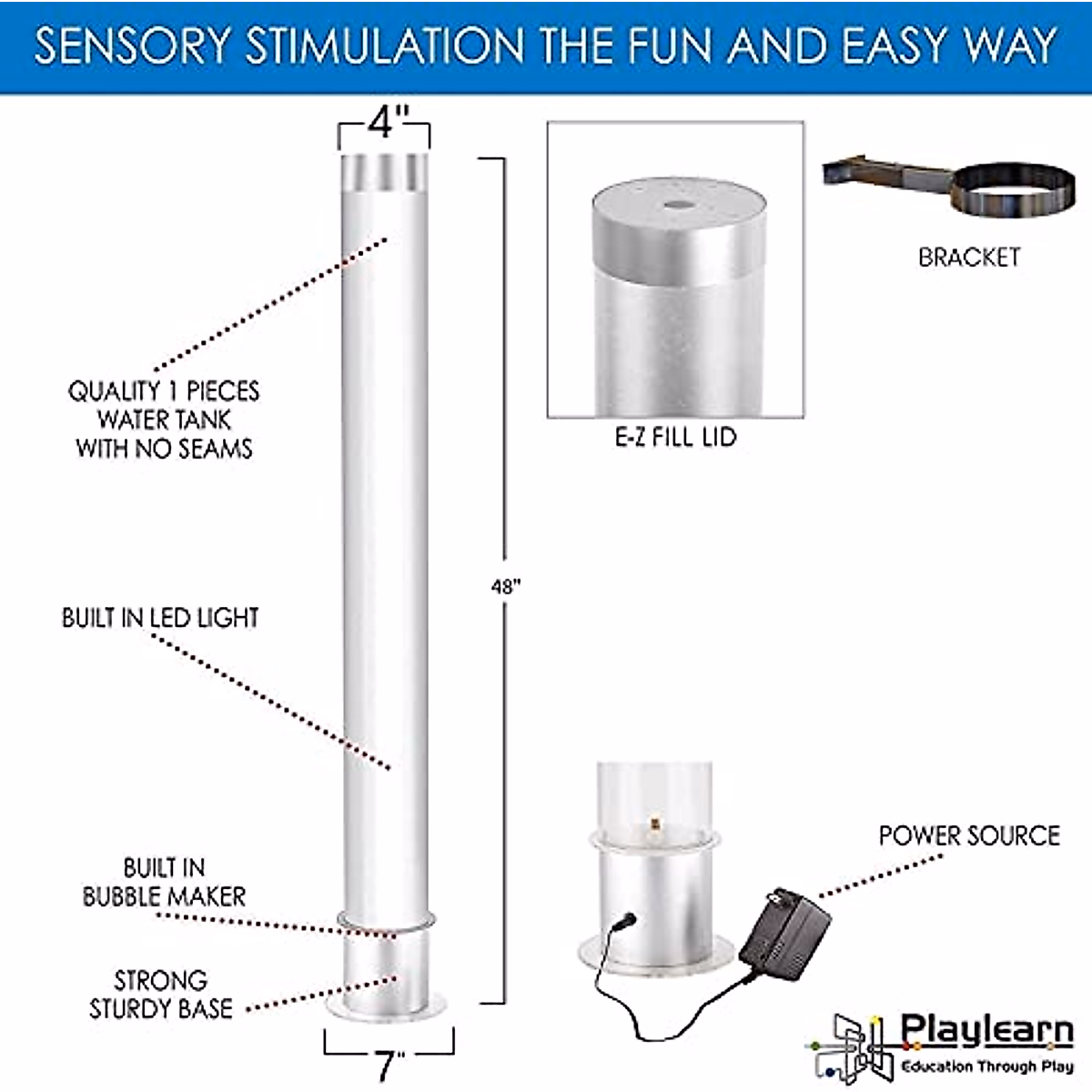 SENSORY STIMULATION THE FUN AND EASY WAY

4"

QUALITY 1 PIECES WATER TANK WITH NO SEAMS

BUILT IN LED LIGHT

BUILT IN BUBBLE MAKER

STRONG STURDY BASE

7"

48"

E-Z FILL LID

BRACKET

POWER SOURCE

Playlearn
Education Through Play