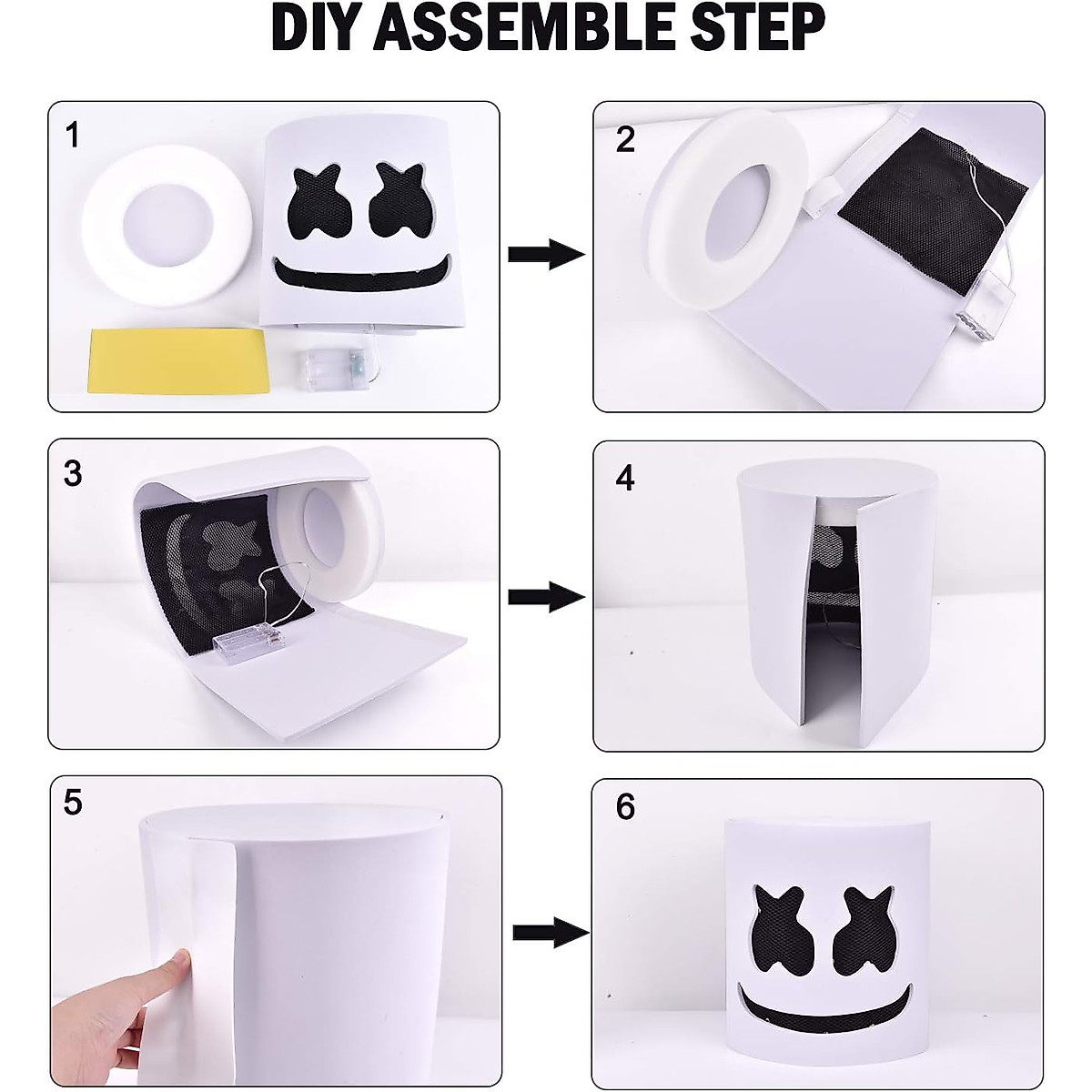 DIY ASSEMBLE STEP

1

2

3

4

5

6