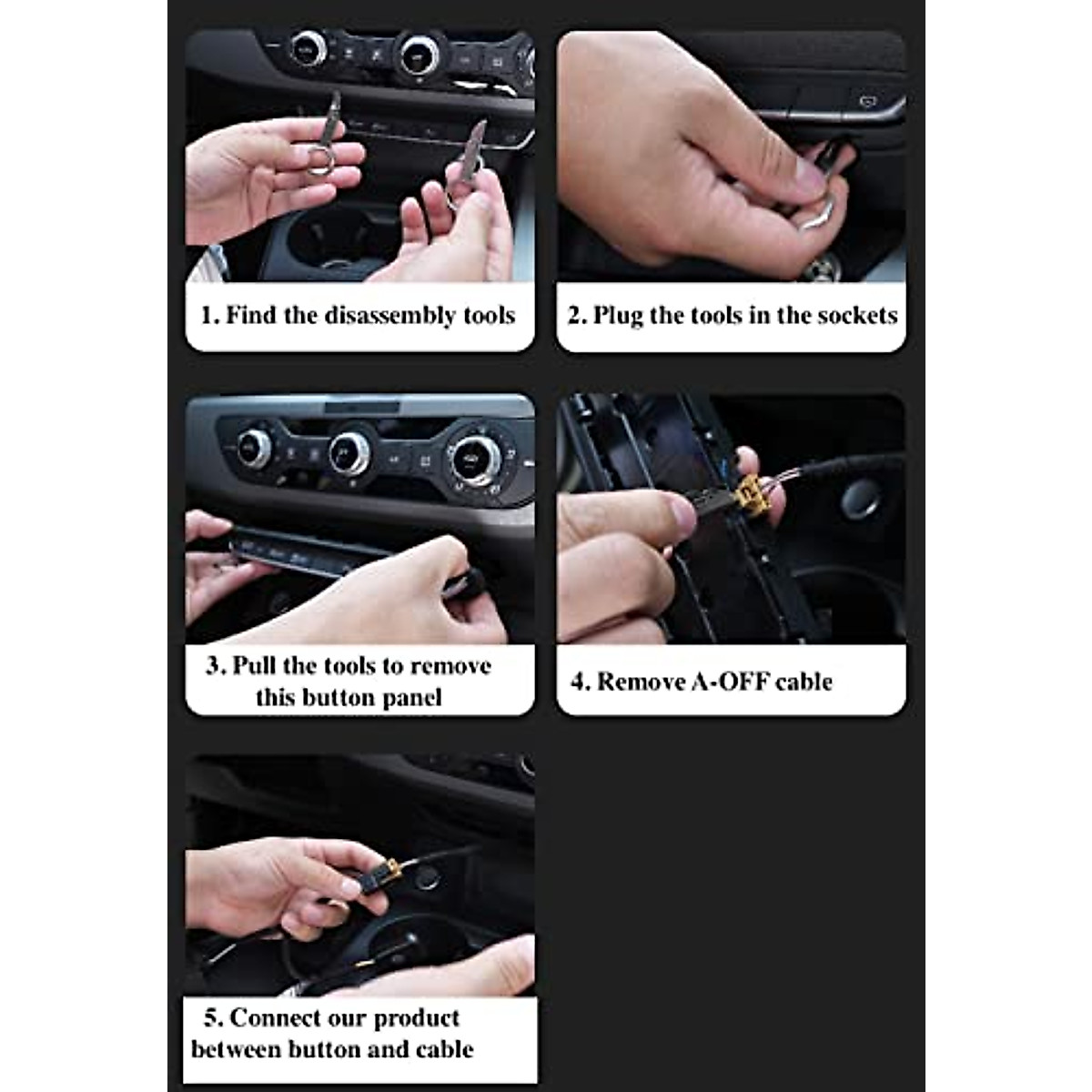 1. Find the disassembly tools

2. Plug the tools in the sockets

3. Pull the tools to remove this button panel

4. Remove A-OFF cable

5. Connect our product between button and cable