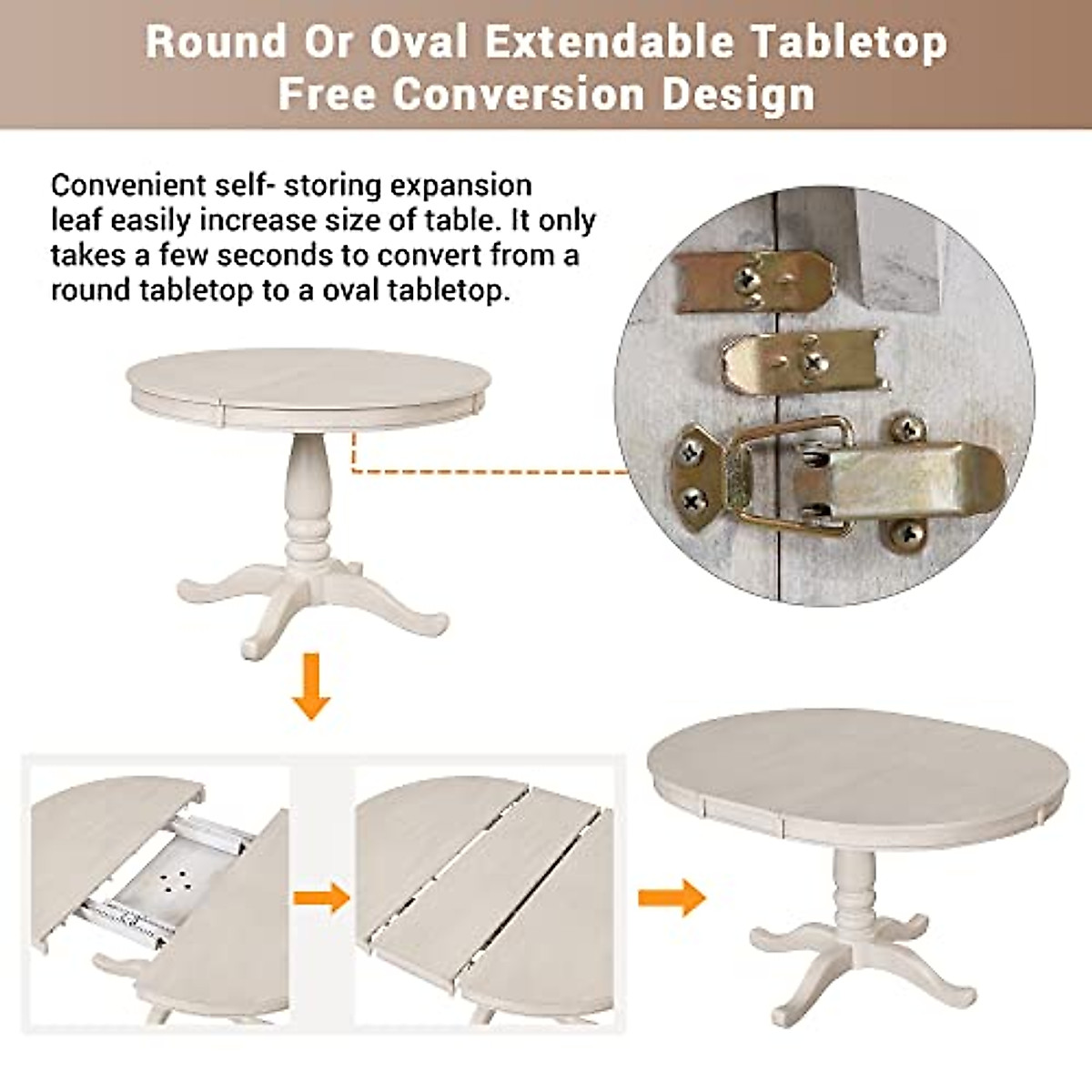 Round Or Oval Extendable Tabletop
Free Conversion Design

Convenient self- storing expansion leaf easily increase size of table. It only takes a few seconds to convert from a round tabletop to a oval tabletop.