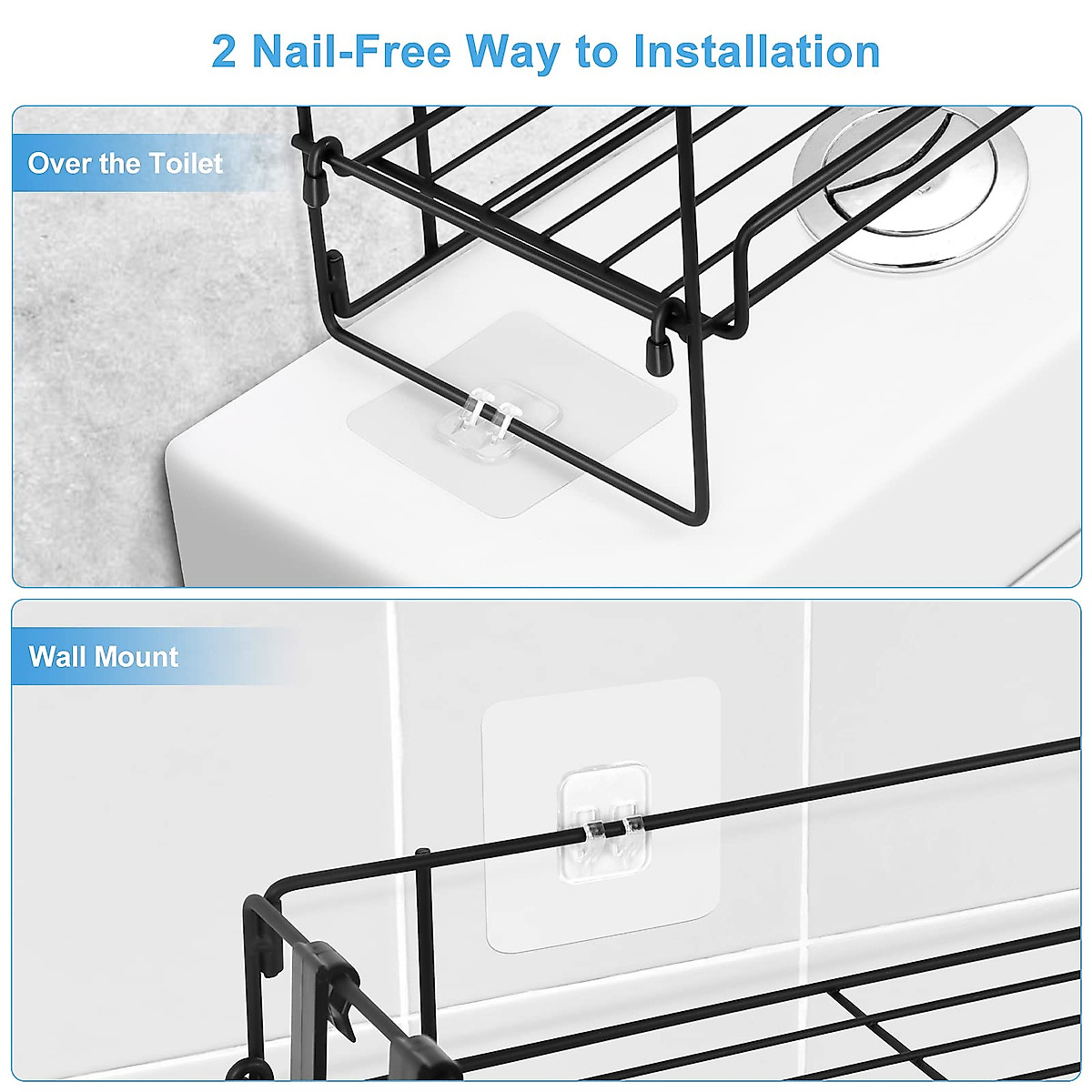 2 Nail-Free Way to Installation

Over the Toilet

Wall Mount