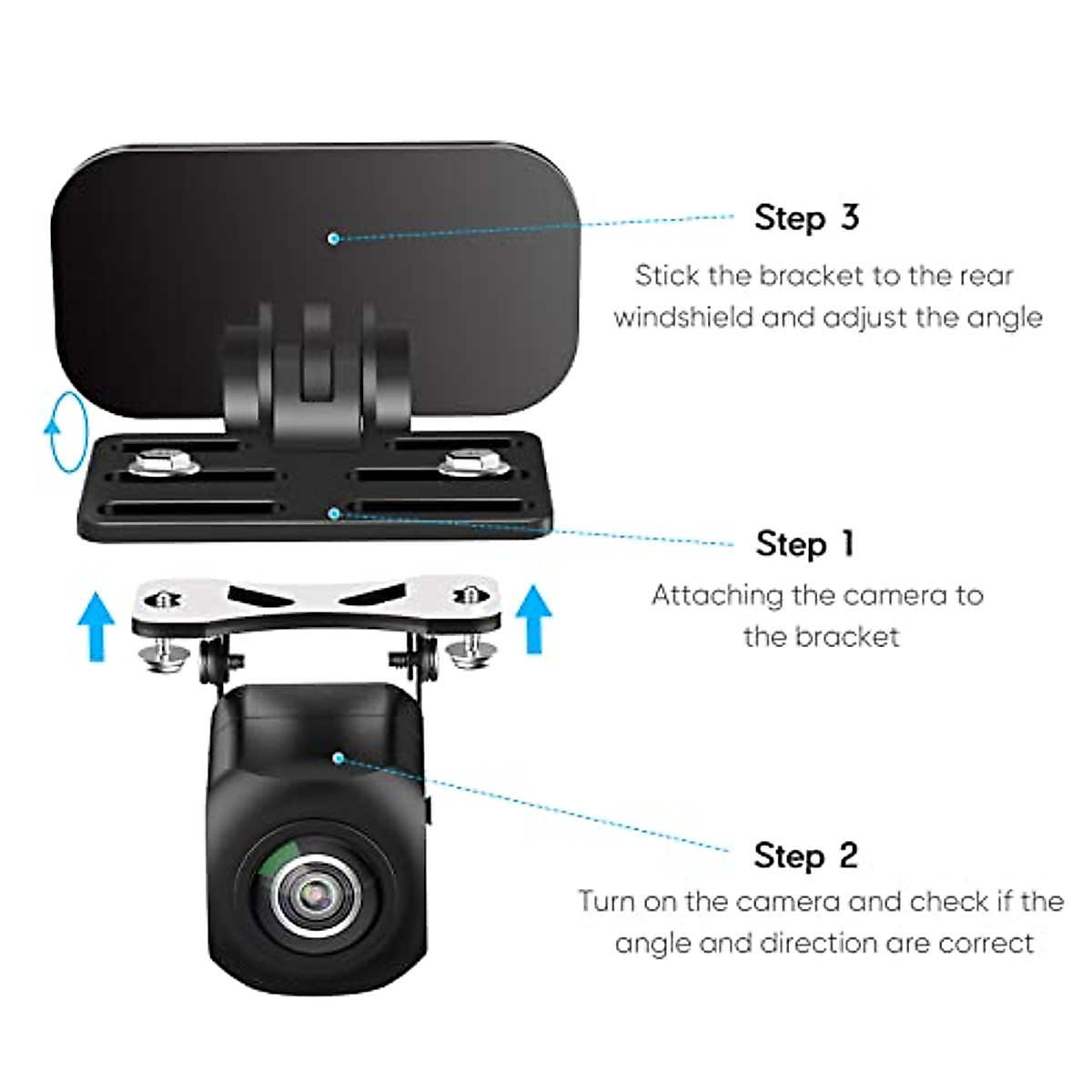 Step 3

Stick the bracket to the rear windshield and adjust the angle

Step 1

Attaching the camera to the bracket

Step 2

Turn on the camera and check if the angle and direction are correct