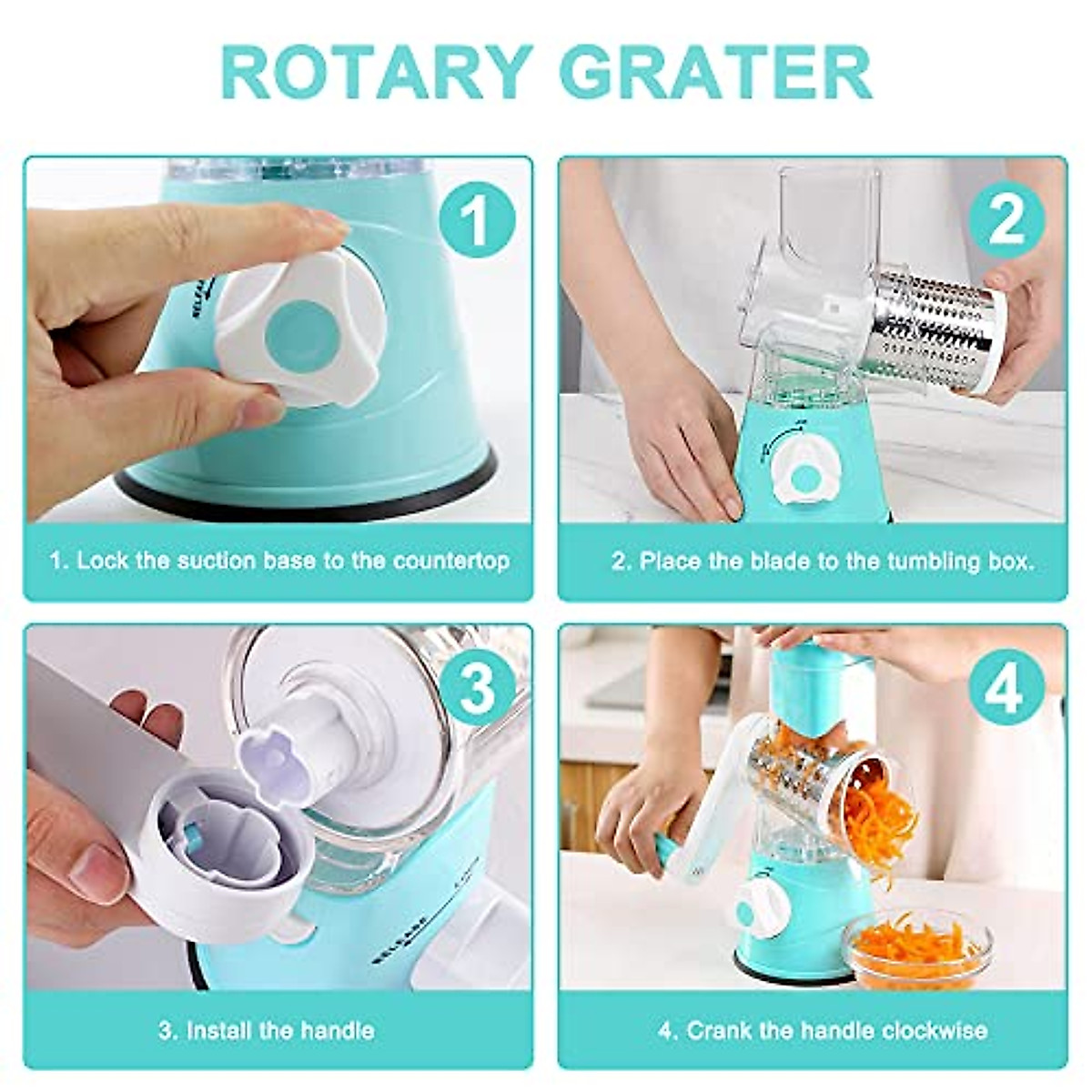 ROTARY GRATER

1

RELEASE

1. Lock the suction base to the countertop

2

2. Place the blade to the tumbling box.

3

RELEASE

3. Install the handle

4

4. Crank the handle clockwise