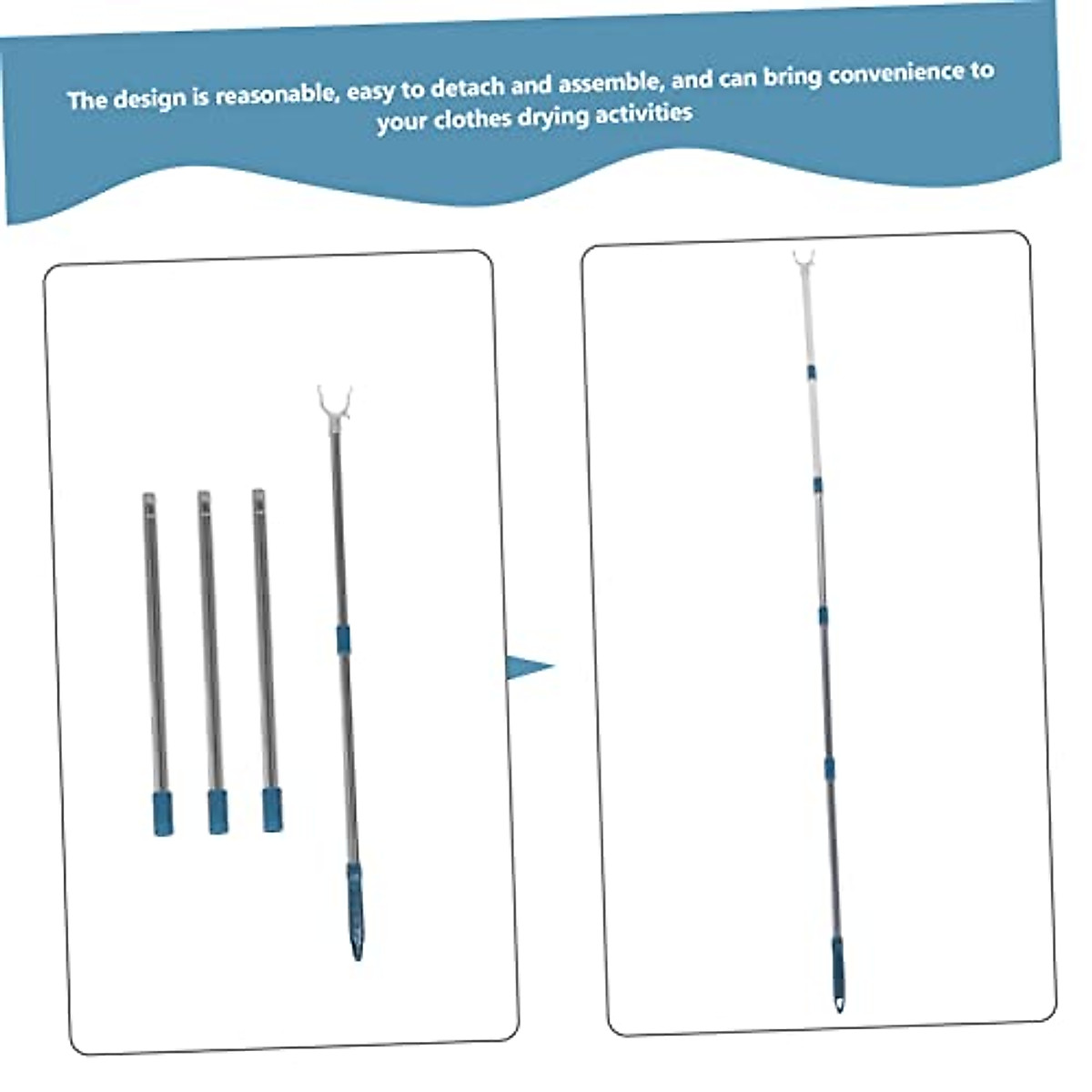 The design is reasonable, easy to detach and assemble, and can bring convenience to your clothes drying activities