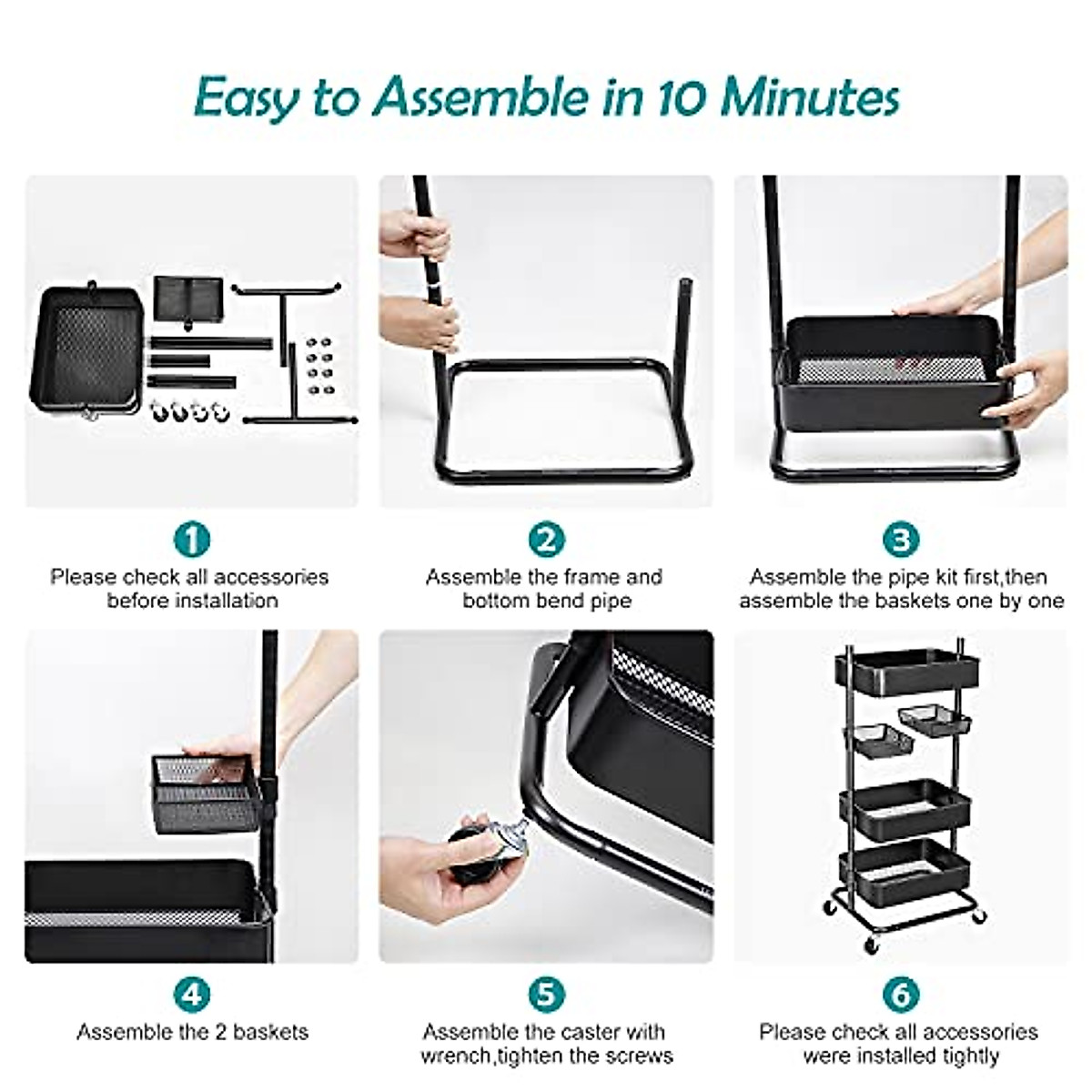 Easy to Assemble in 10 Minutes

1
Please check all accessories before installation

2
Assemble the frame and bottom bend pipe

3
Assemble the pipe kit first,then assemble the baskets one by one

4
Assemble the 2 baskets

5
Assemble the caster with wrench,tighten the screws

6
Please check all accessories were installed tightly