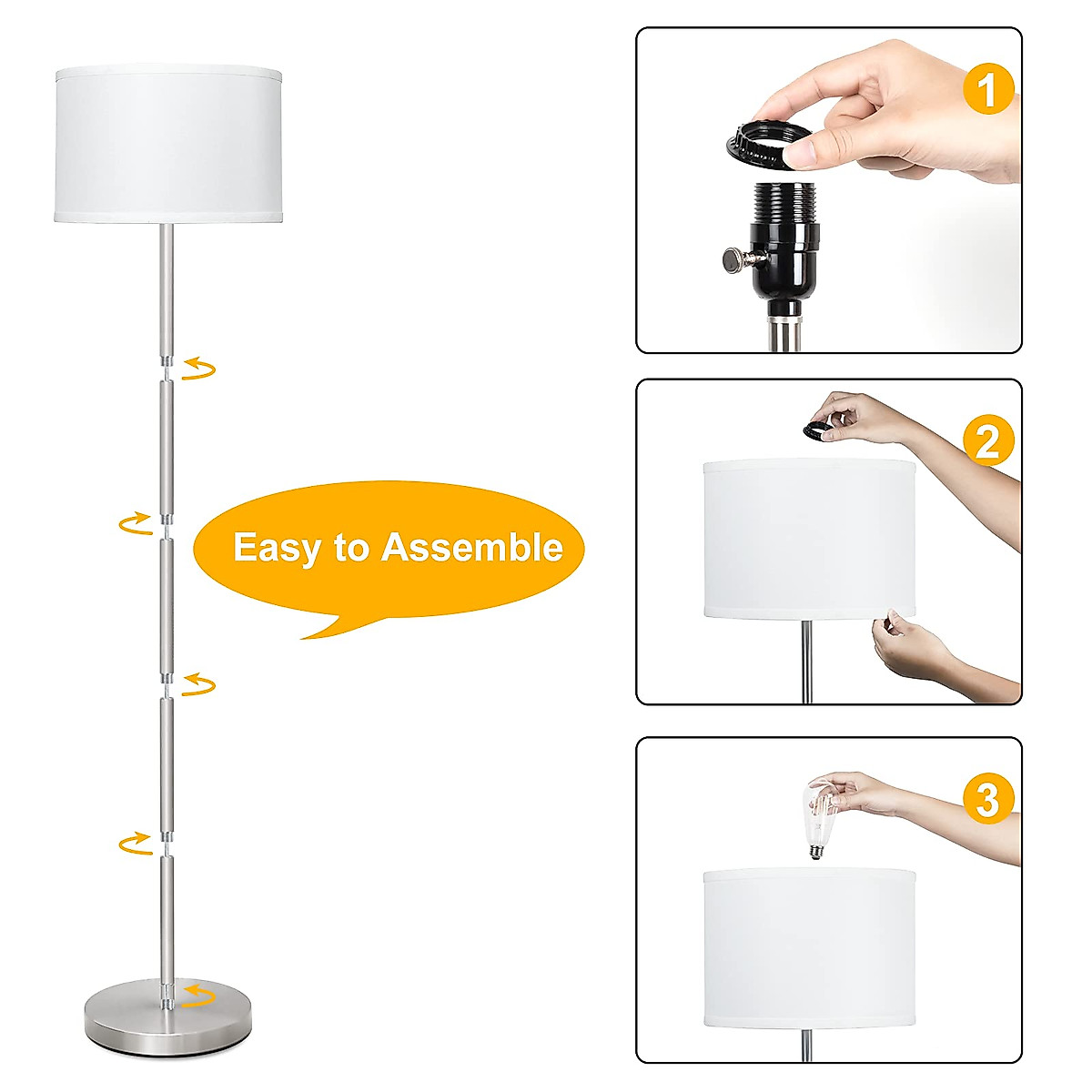 Easy to Assemble

1

2

3