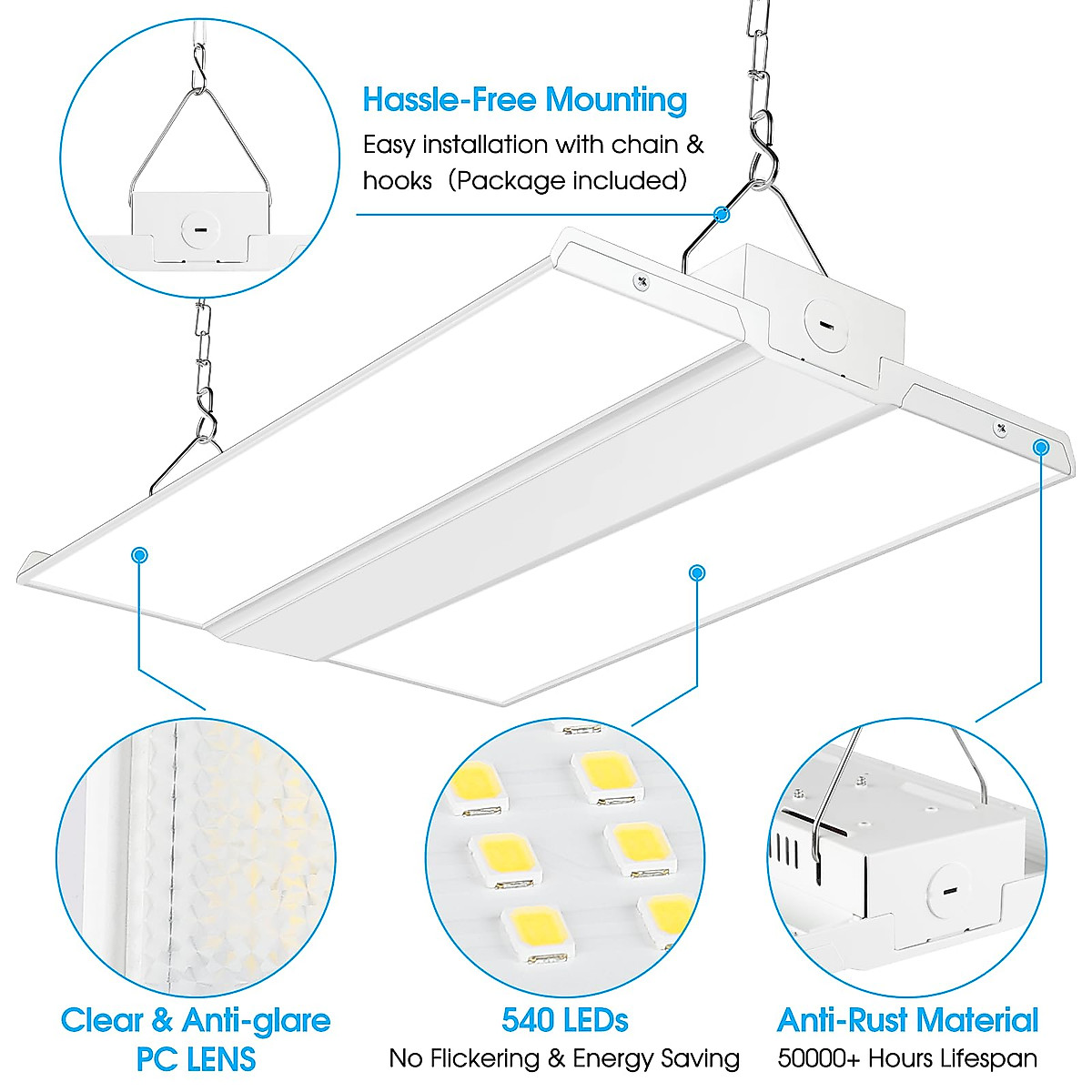 Hassle-Free Mounting

Easy installation with chain & hooks（Package included)

Clear & Anti-glare PC LENS

540 LEDs

No Flickering & Energy Saving

Anti-Rust Material

50000+ Hours Lifespan