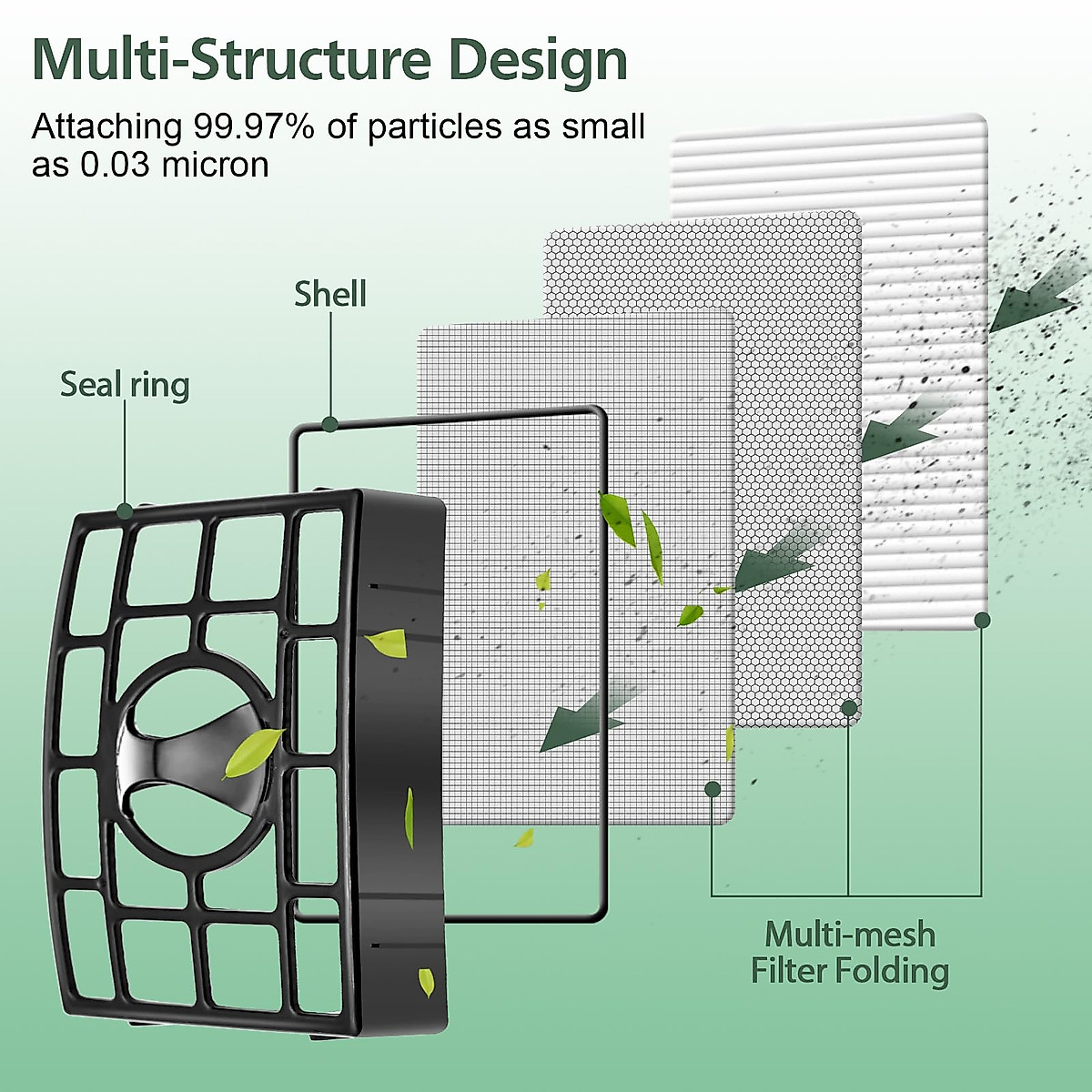 Multi-Structure Design

Attaching 99.97% of particles as small as 0.03 micron

Shell

Seal ring

Multi-mesh Filter Folding