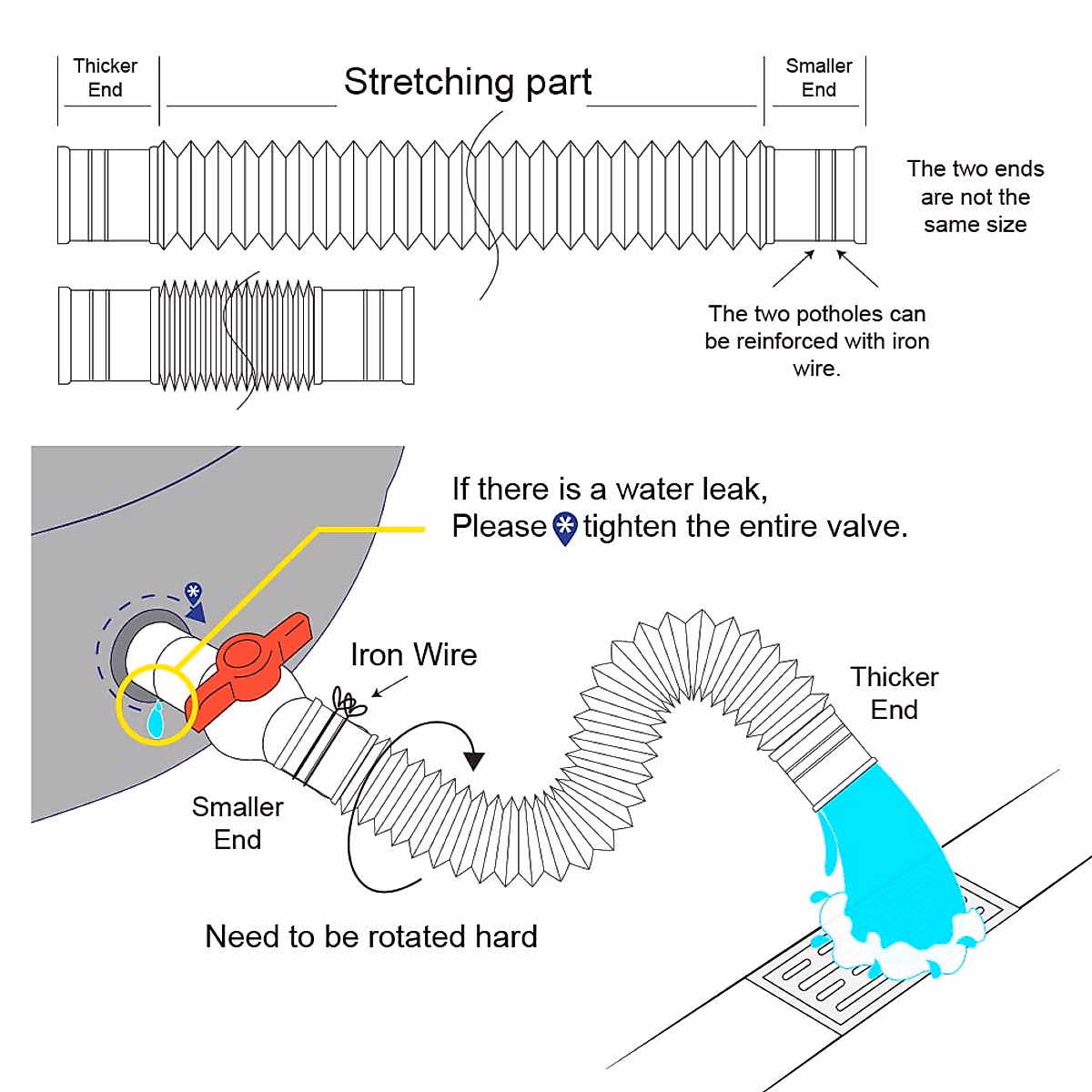 Thicker End

Stretching part

Smaller End

The two ends are not the same size

The two potholes can be reinforced with iron wire.

If there is a water leak, Please tighten the entire valve.

Iron Wire

Thicker End

Smaller End

Need to be rotated hard