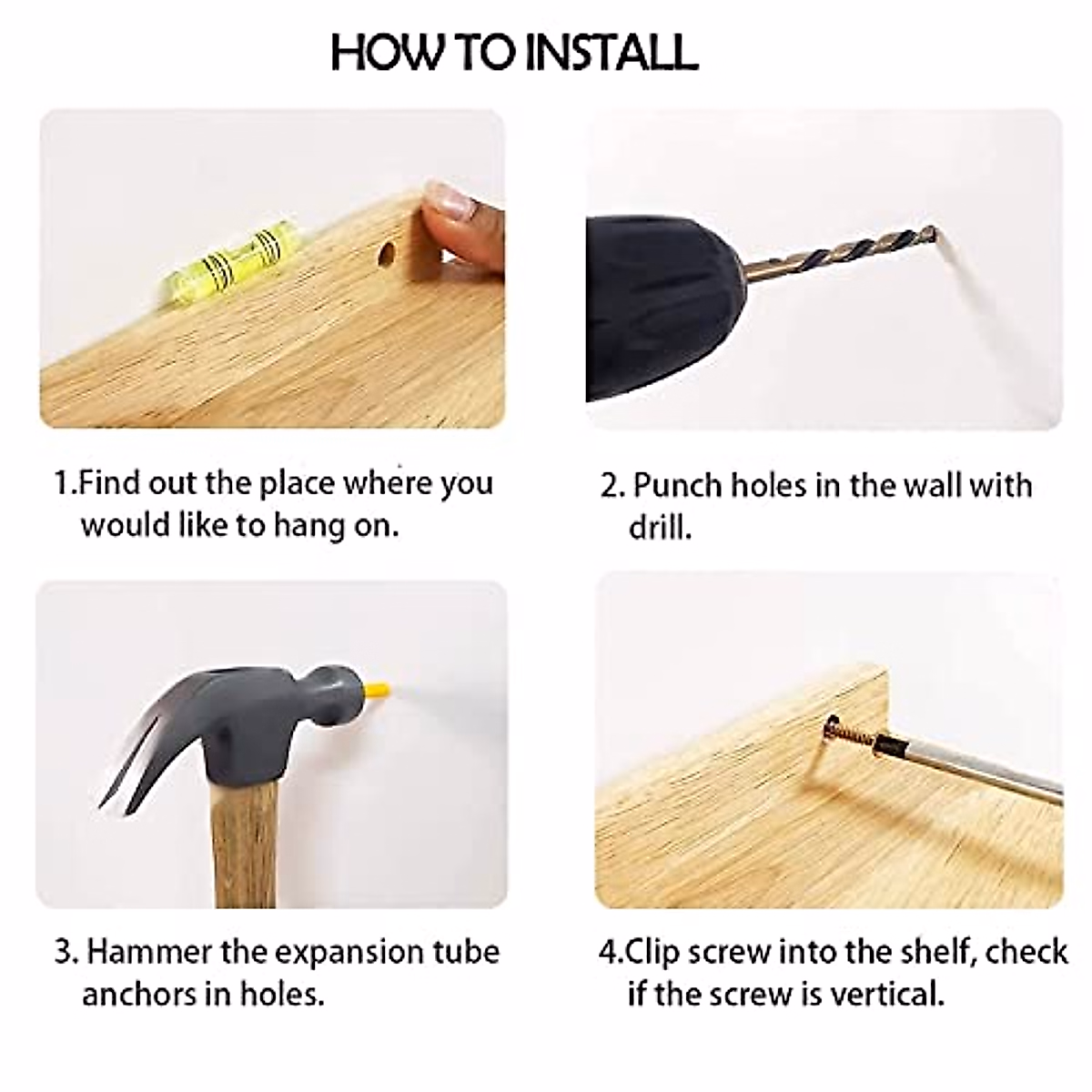 HOW TO INSTALL

1.Find out the place where you would like to hang on.

2. Punch holes in the wall with drill.

3. Hammer the expansion tube anchors in holes.

4.Clip screw into the shelf, check if the screw is vertical.