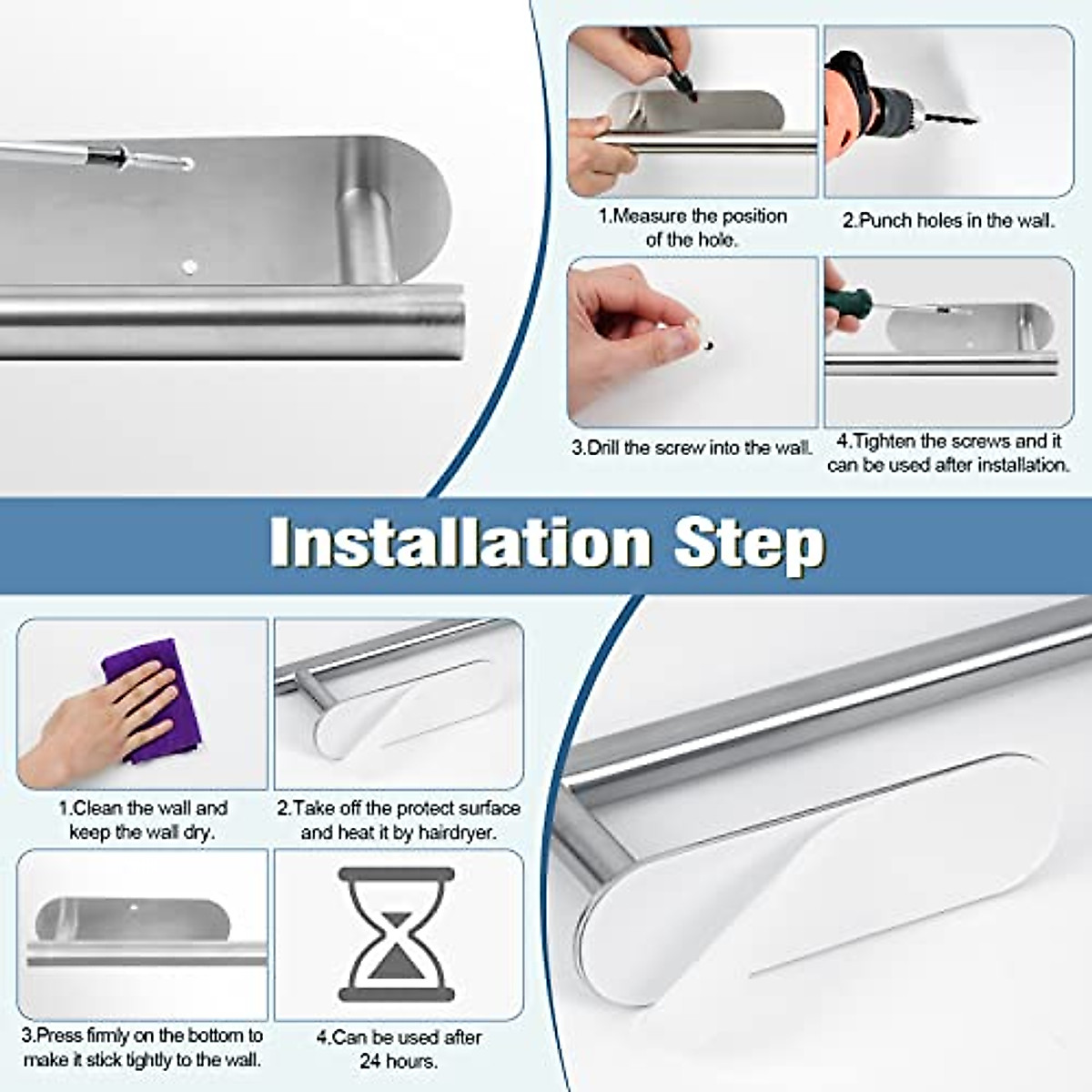 1.Measure the position of the hole.

2.Punch holes in the wall.

3.Drill the screw into the wall.

4.Tighten the screws and it can be used after installation.

Installation Step

1.Clean the wall and keep the wall dry.

2.Take off the protect surface and heat it by hairdryer.

3.Press firmly on the bottom to make it stick tightly to the wall.

4.Can be used after 24 hours.