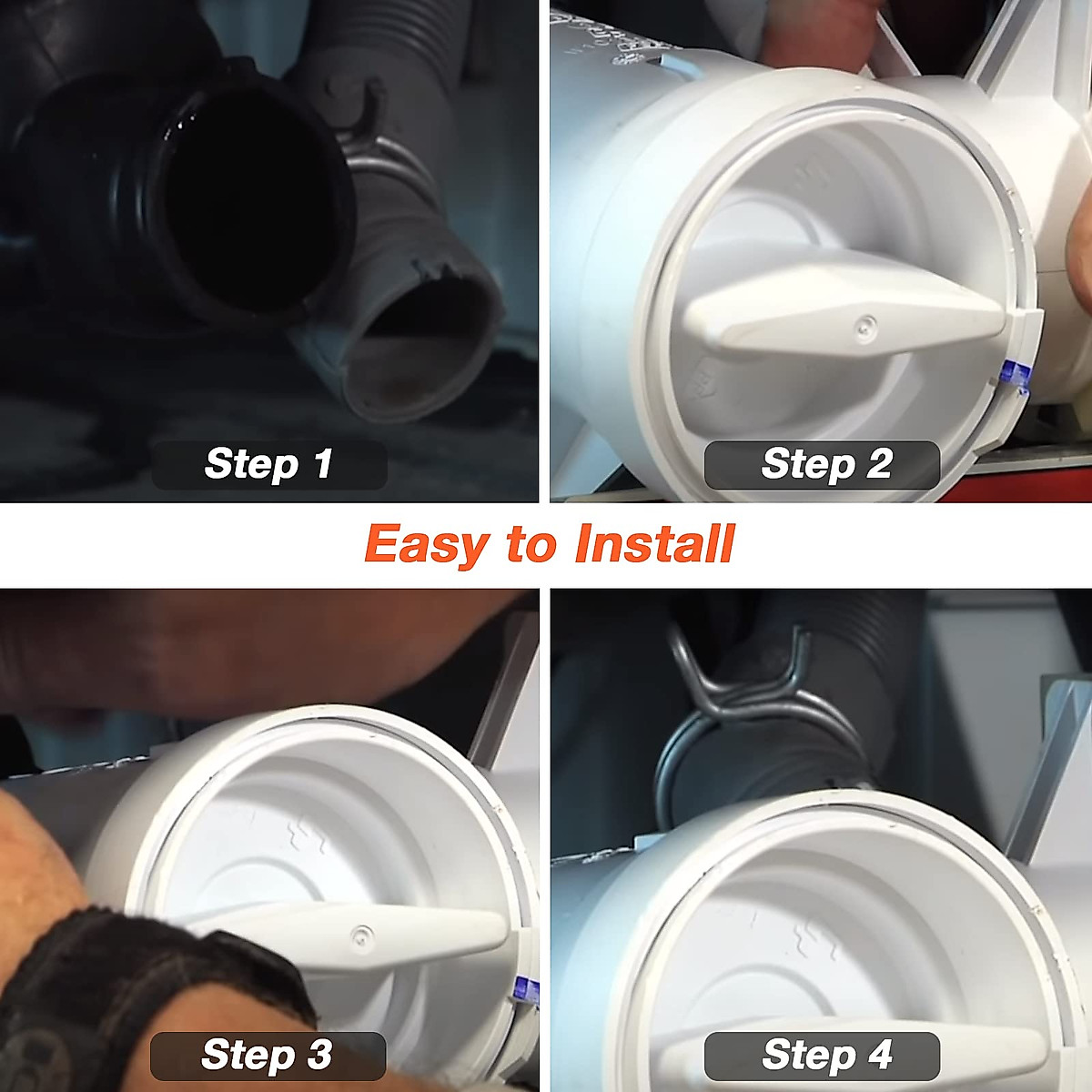 Step 1

Step 2

Easy to Install

Step 3

Step 4