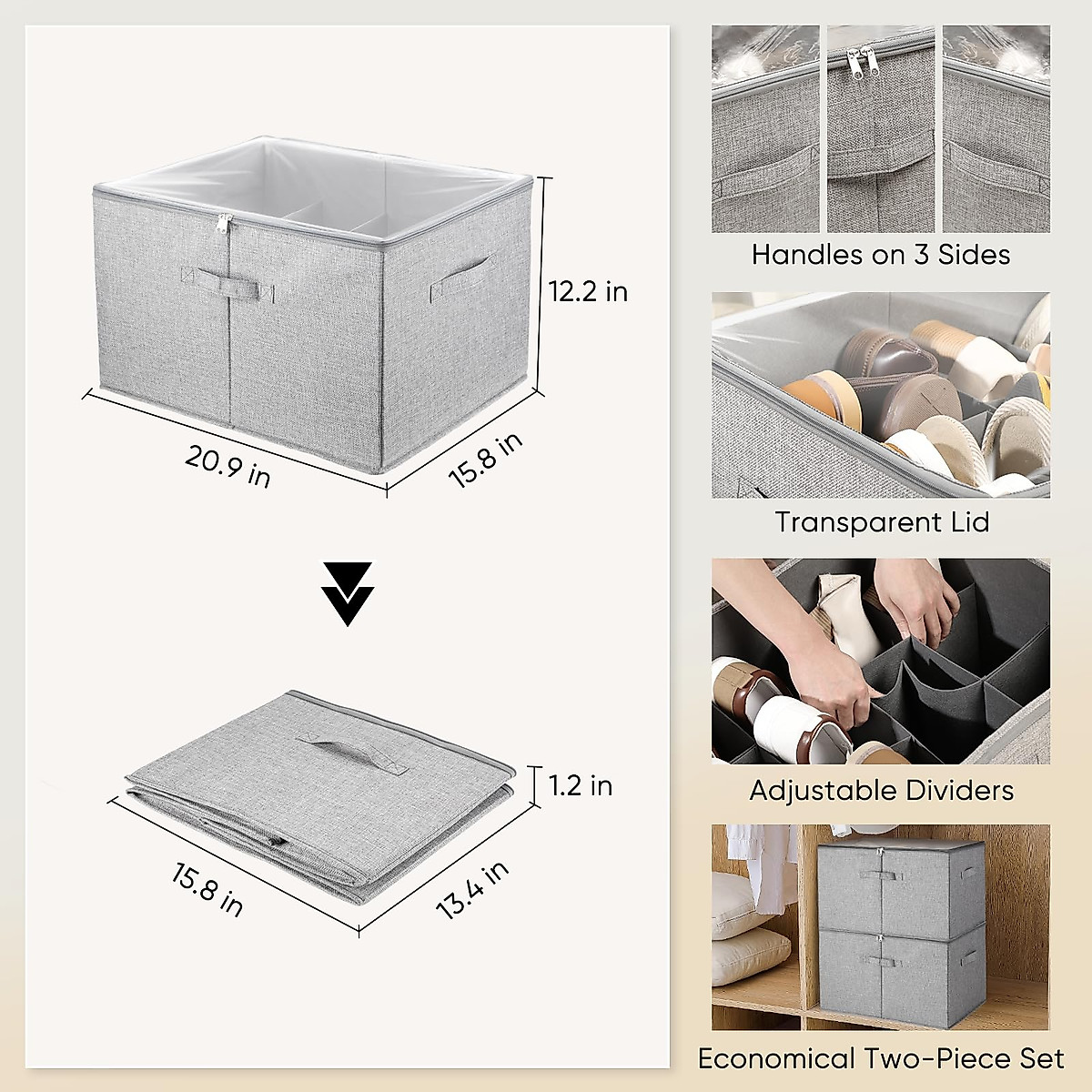 12.2 in

20.9 in

15.8 in

1.2 in

15.8 in

13.4 in

Handles on 3 Sides

Transparent Lid

Adjustable Dividers

Economical Two-Piece Set