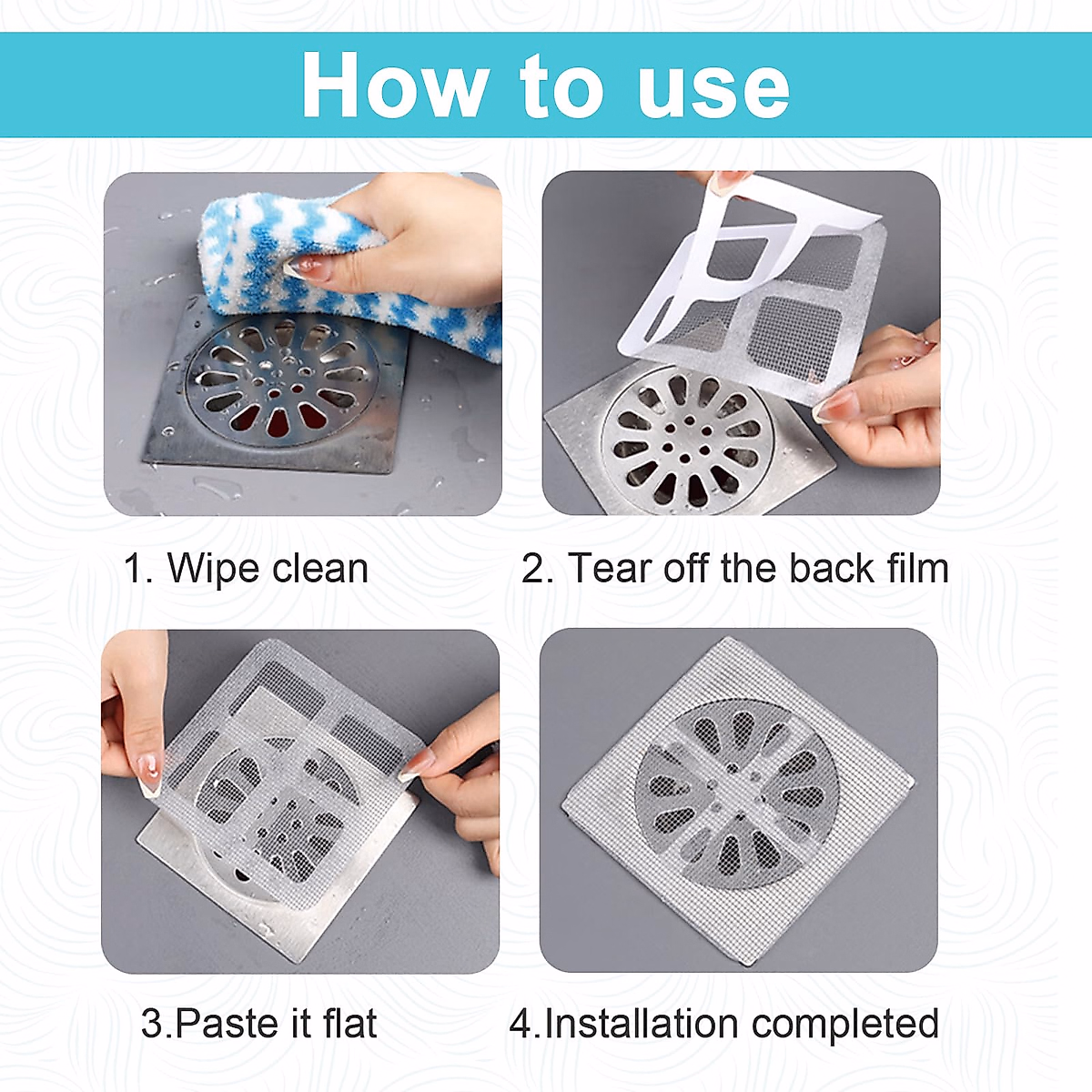 How to use

1. Wipe clean

2. Tear off the back film

3.Paste it flat

4.Installation completed