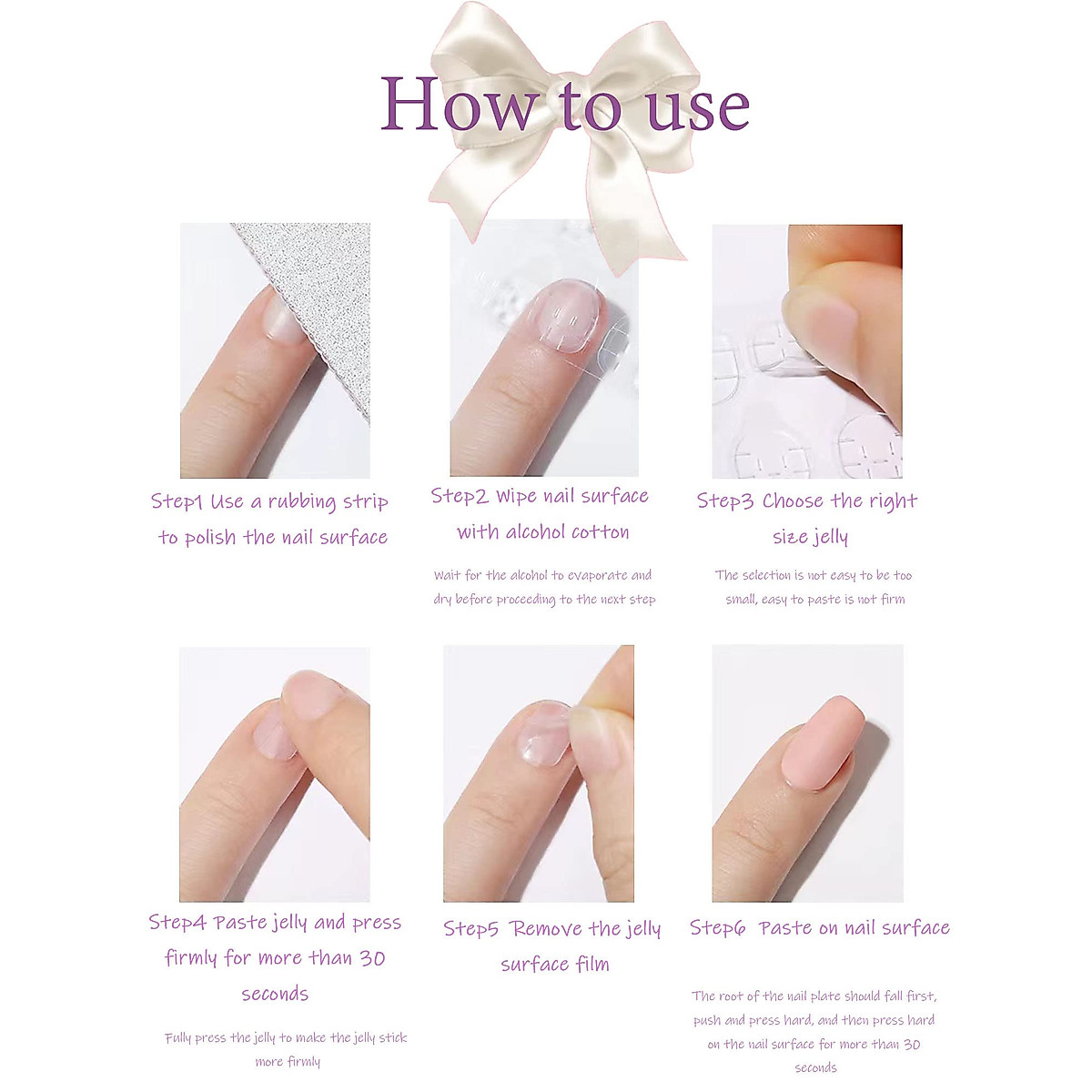 How to use

Step1 Use a rubbing strip to polish the nail surface

Step2 Wipe nail surface with alcohol cotton

Wait for the alcohol to evaporate and dry before proceeding to the next step

Step3 Choose the right size jelly

The selection is not easy to be too small, easy to paste is not firm

Step4 Paste jelly and press firmly for more than 30 seconds

Fully press the jelly to make the jelly stick more firmly

Step5 Remove the jelly surface film

Step6 Paste on nail surface

The root of the nail plate should fall first, push and press hard, and then press hard on the nail surface for more than 30 seconds