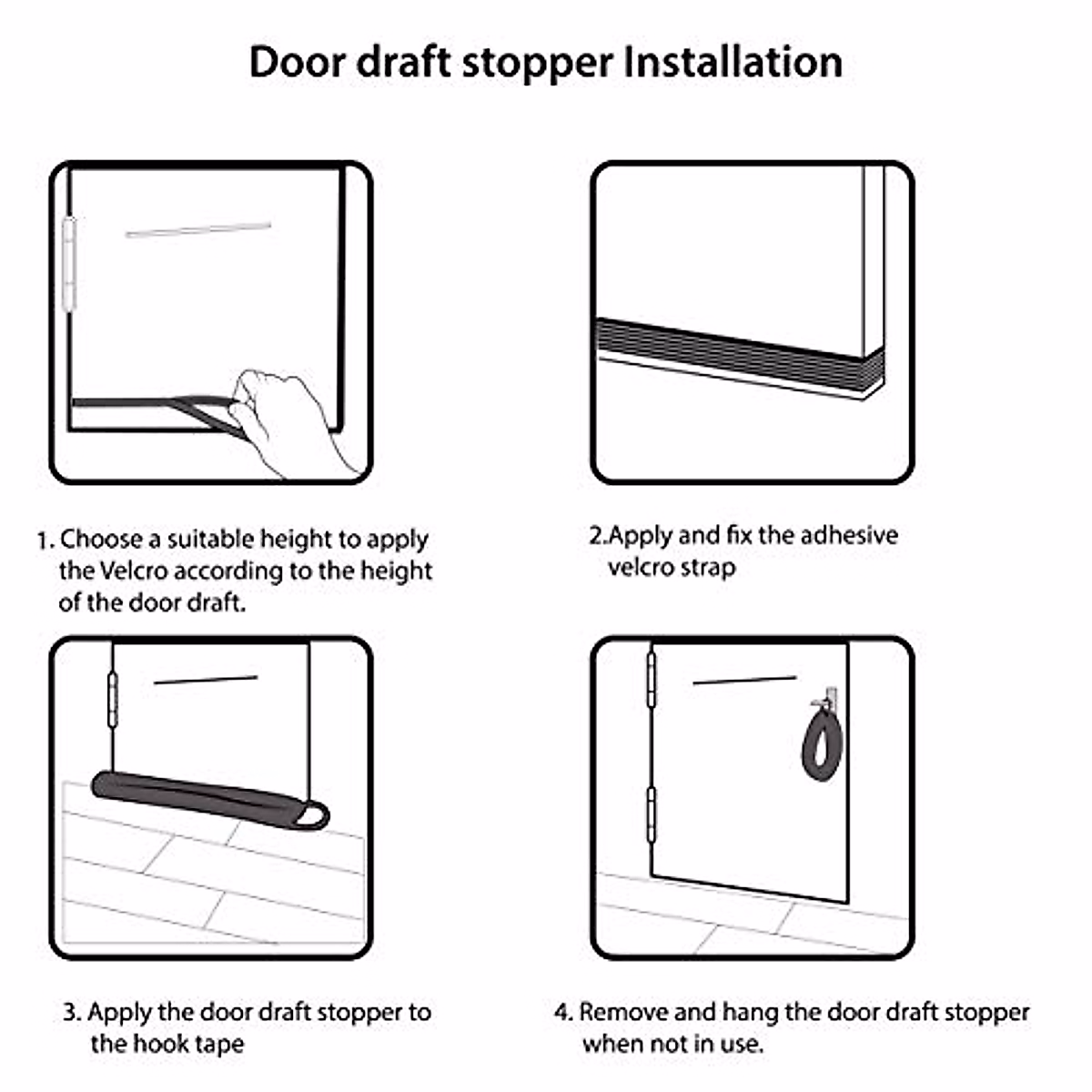 Door draft stopper Installation

1. Choose a suitable height to apply the Velcro according to the height of the door draft.

2.Apply and fix the adhesive velcro strap

3. Apply the door draft stopper to the hook tape

4. Remove and hang the door draft stopper when not in use.