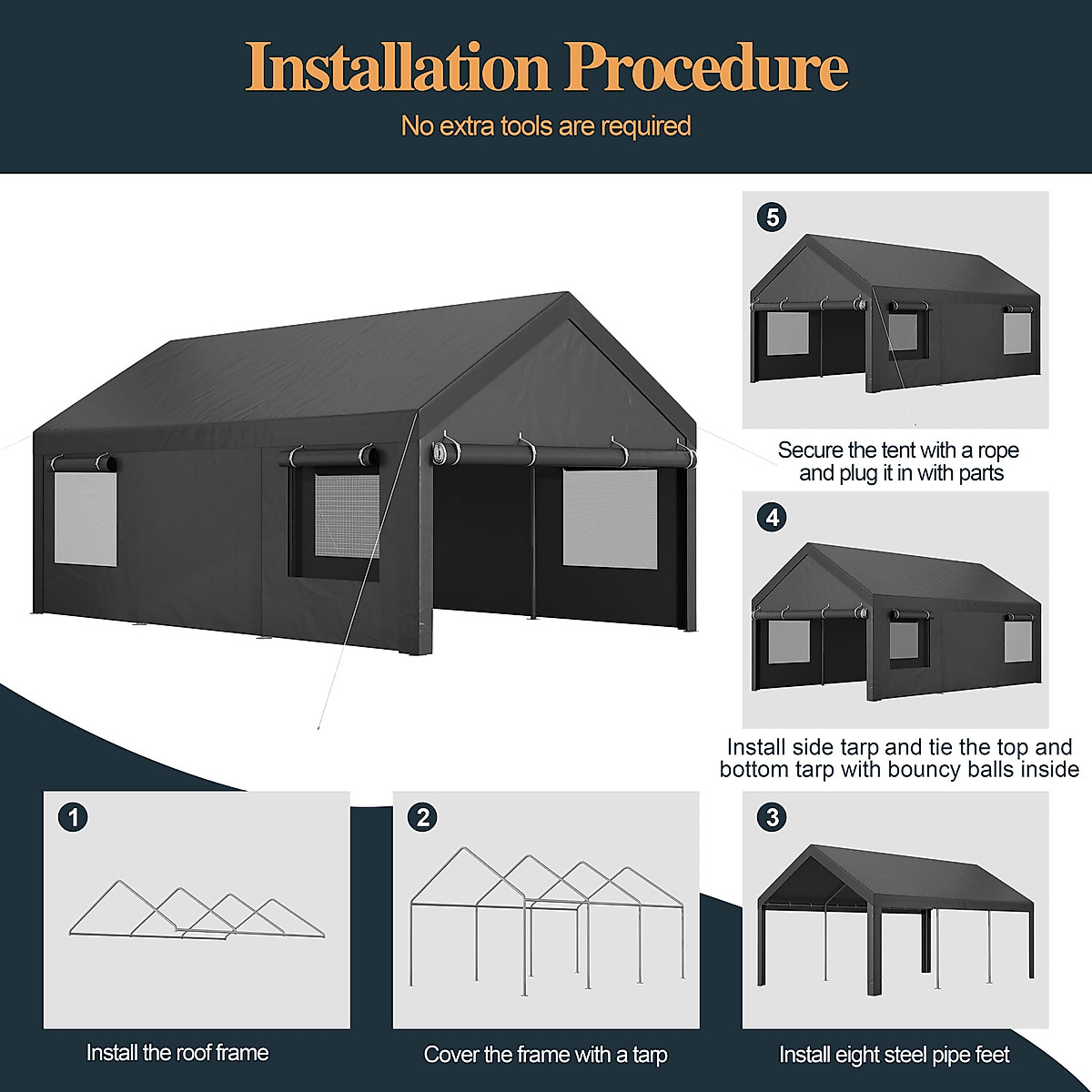 Installation Procedure

No extra tools are required

5

Secure the tent with a rope and plug it in with parts

4

Install side tarp and tie the top and bottom tarp with bouncy balls inside

1

Install the roof frame

2

Cover the frame with a tarp

3

Install eight steel pipe feet