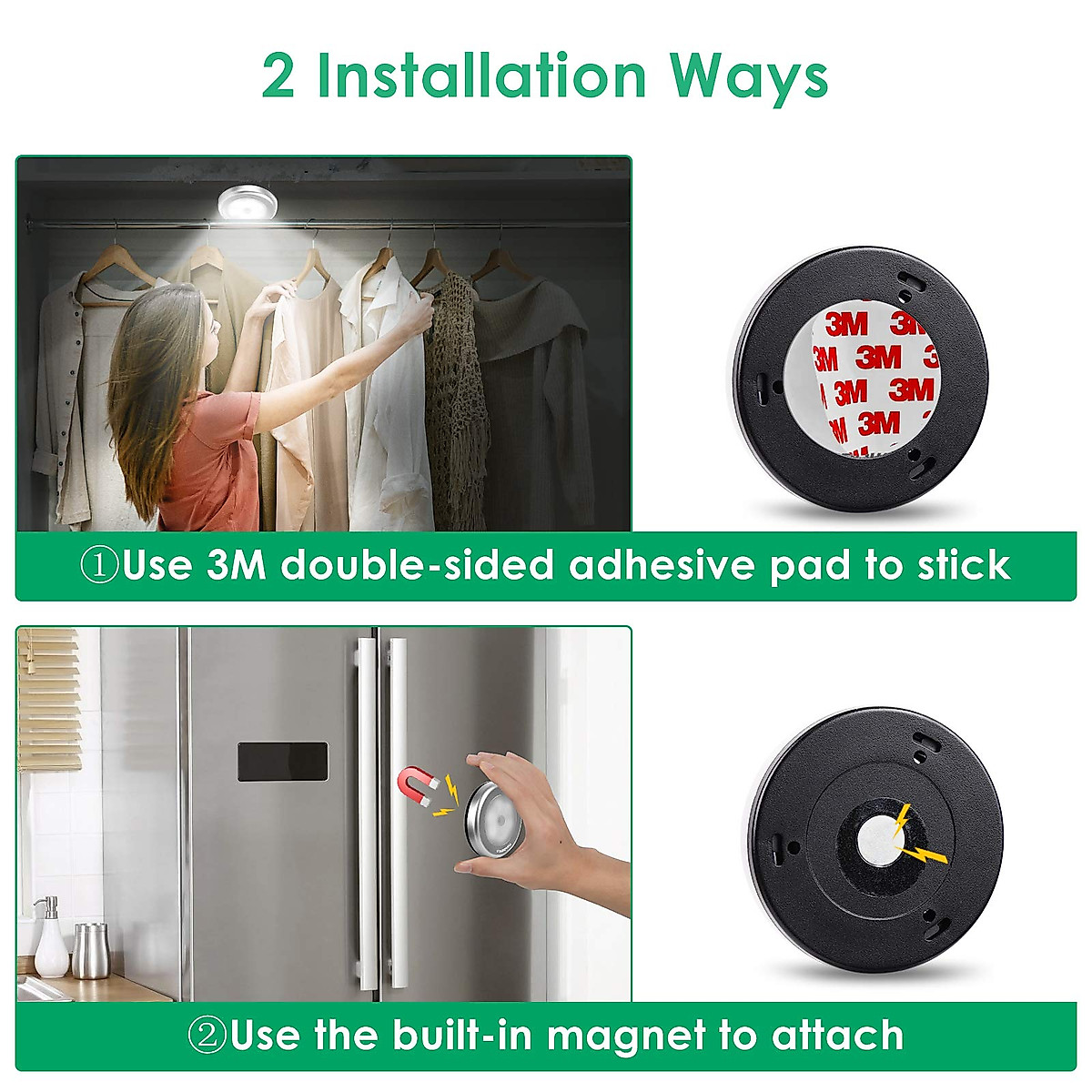 2 Installation Ways

3M 3M
3M 3M
3M 3M
3M 3M

①Use 3M double-sided adhesive pad to stick

②Use the built-in magnet to attach