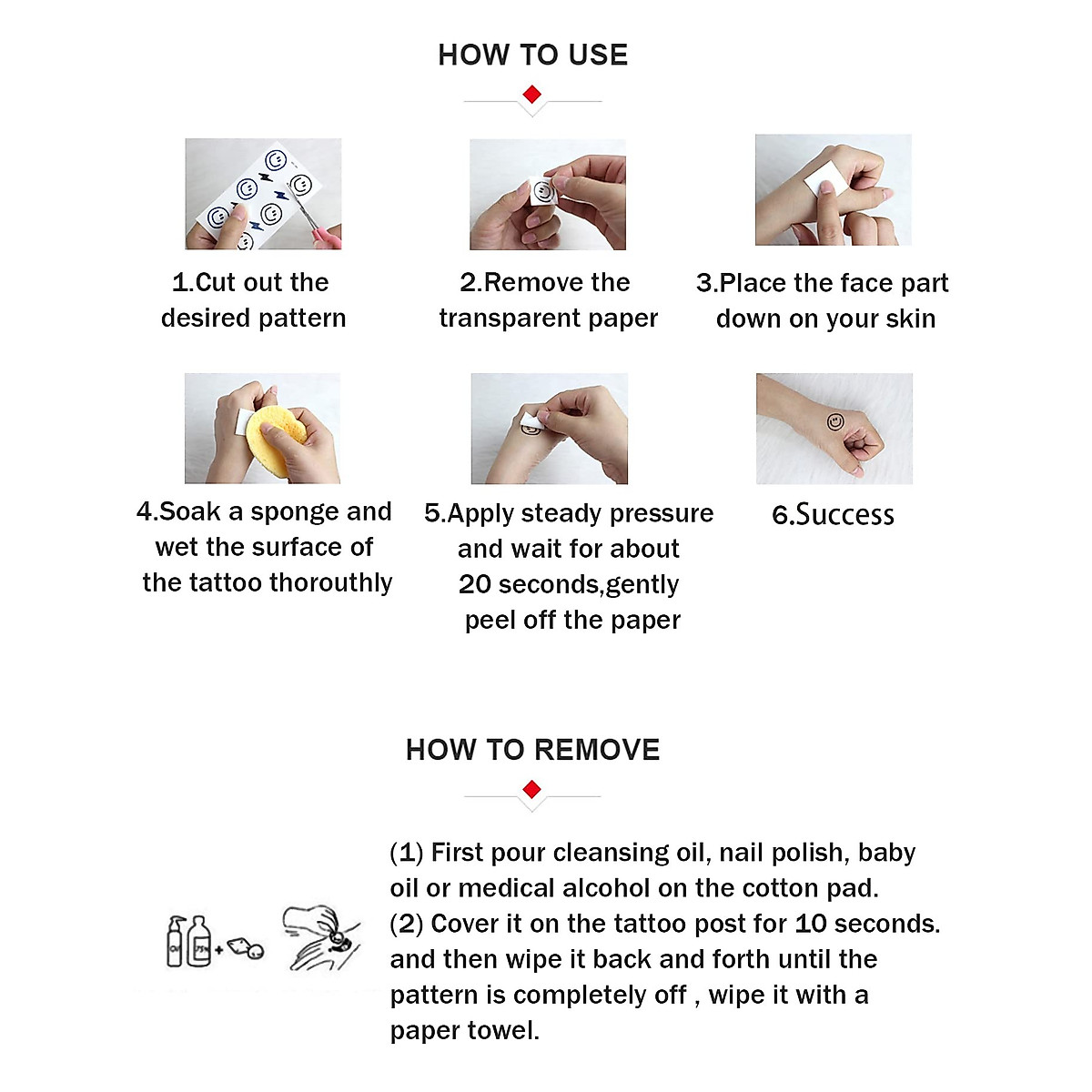 HOW TO USE

1.Cut out the desired pattern

2.Remove the transparent paper

3.Place the face part down on your skin

4.Soak a sponge and wet the surface of the tattoo thorouthly

5.Apply steady pressure and wait for about 20 seconds,gently peel off the paper

6.Success

HOW TO REMOVE

(1) First pour cleansing oil, nail polish, baby oil or medical alcohol on the cotton pad.
(2) Cover it on the tattoo post for 10 seconds. and then wipe it back and forth until the pattern is completely off , wipe it with a paper towel.